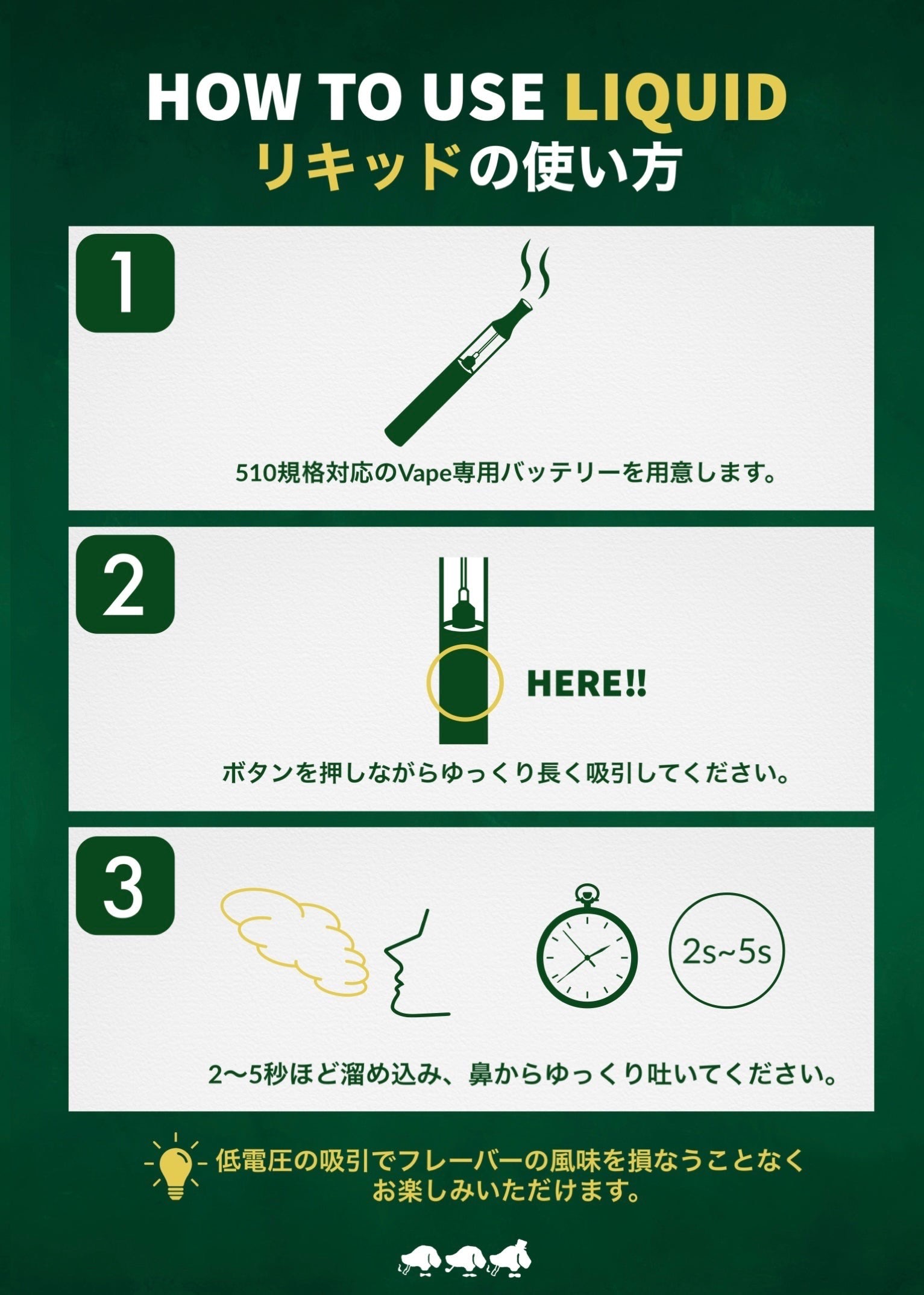 HOW TO USE LIQUID
リキッドの使い方

1

510規格対応のVape専用バッテリーを用意します。

2

HERE!!

ボタンを押しながらゆっくり長く吸引してください。

3

2s~5s

2〜5秒ほど溜め込み、鼻からゆっくり吐いてください。

低電圧の吸引でフレーバーの風味を損なうことなくお楽しみいただけます。