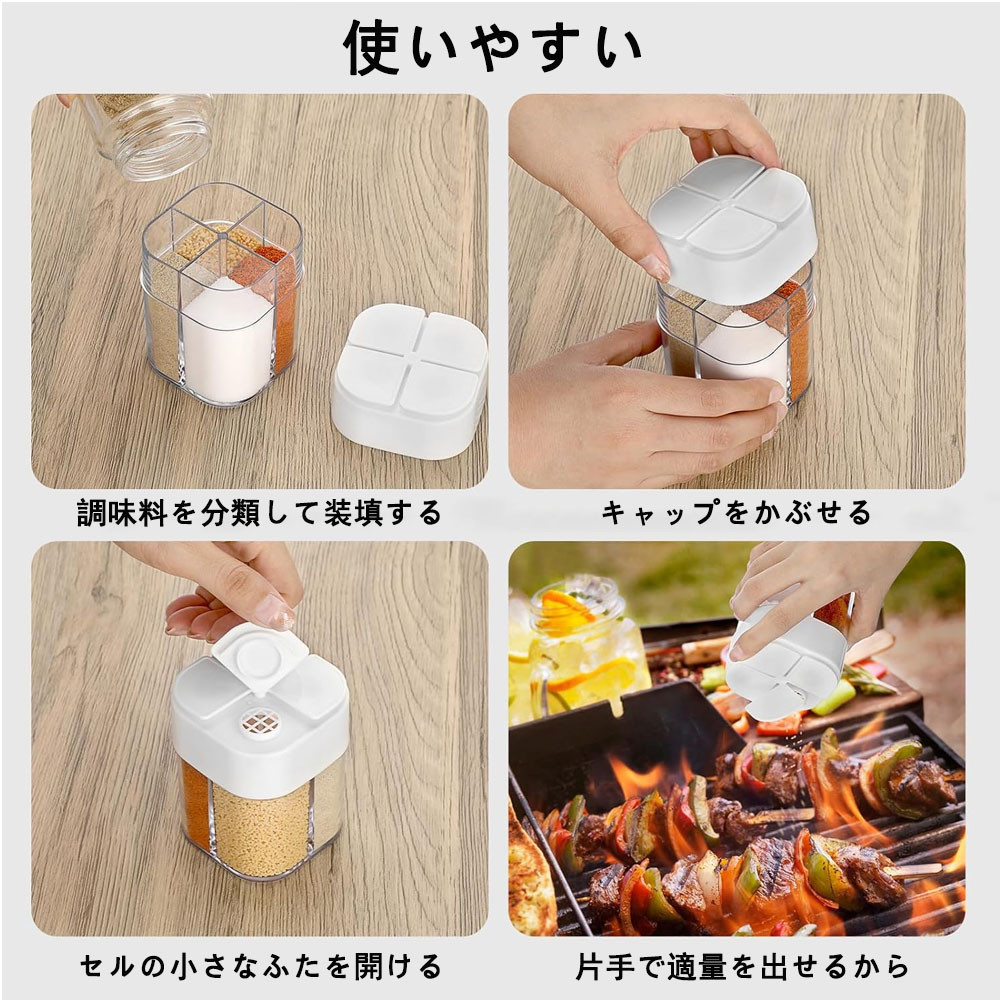 使いやすい

調味料を分類して装填する

キャップをかぶせる

セルの小さなふたを開ける

片手で適量を出せるから