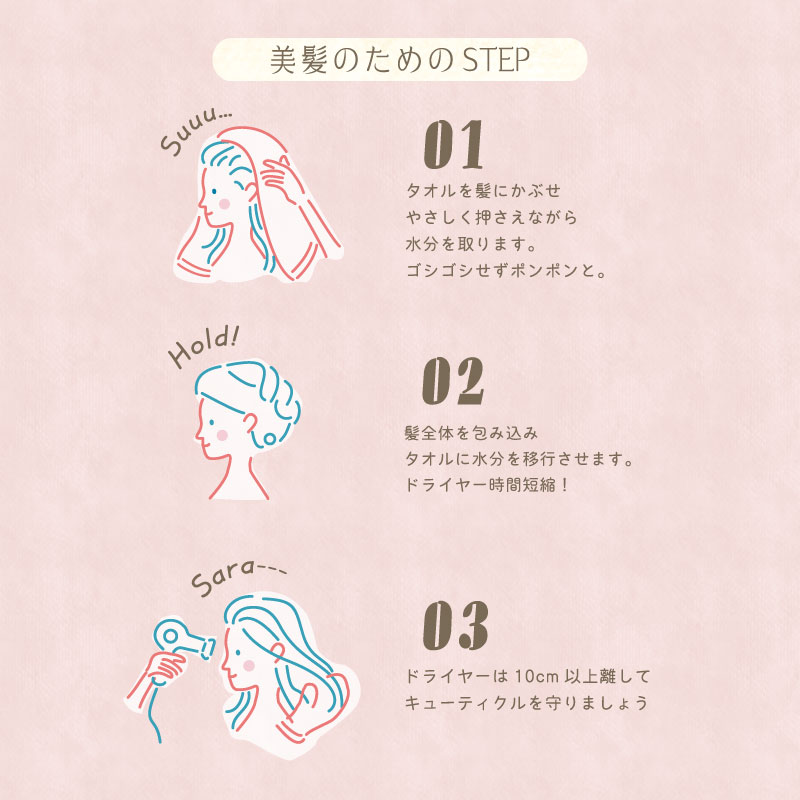 美髪のためのSTEP

Suuu...

01

タオルを髪にかぶせ
やさしく押さえながら
水分を取ります。
ゴシゴシせずポンポンと。

Hold!

02

髪全体を包み込み
タオルに水分を移行させます。
ドライヤー時間短縮！

Sara---

03

ドライヤーは 10cm 以上離して
キューティクルを守りましょう