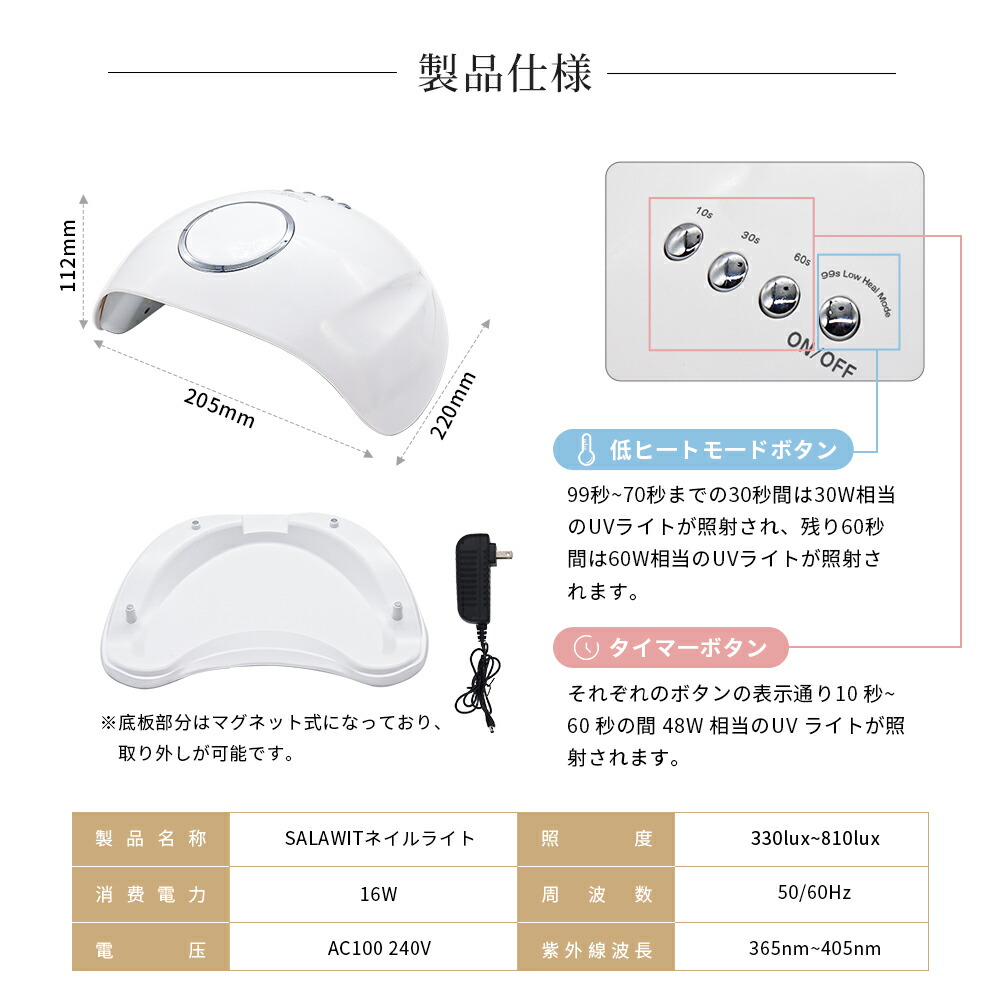 製品仕様

112mm

205mm

220mm

10s
30s
60s
99s Low Heat Mode
ON/OFF

低ヒートモードボタン

99秒~70秒までの30秒間は30W相当のUVライトが照射され、残り60秒間は60W相当のUVライトが照射されます。

タイマーボタン

それぞれのボタンの表示通り10 秒~60 秒の間 48W 相当のUV ライトが照射されます。

※底板部分はマグネット式になっており、取り外しが可能です。

| 製品名称 | SALAWITネイルライト | 照度 | 330lux~810lux |
|---|---|---|---|
| 消費電力 | 16W | 周波数 | 50/60Hz |
| 電圧 | AC100 240V | 紫外線波長 | 365nm~405nm |