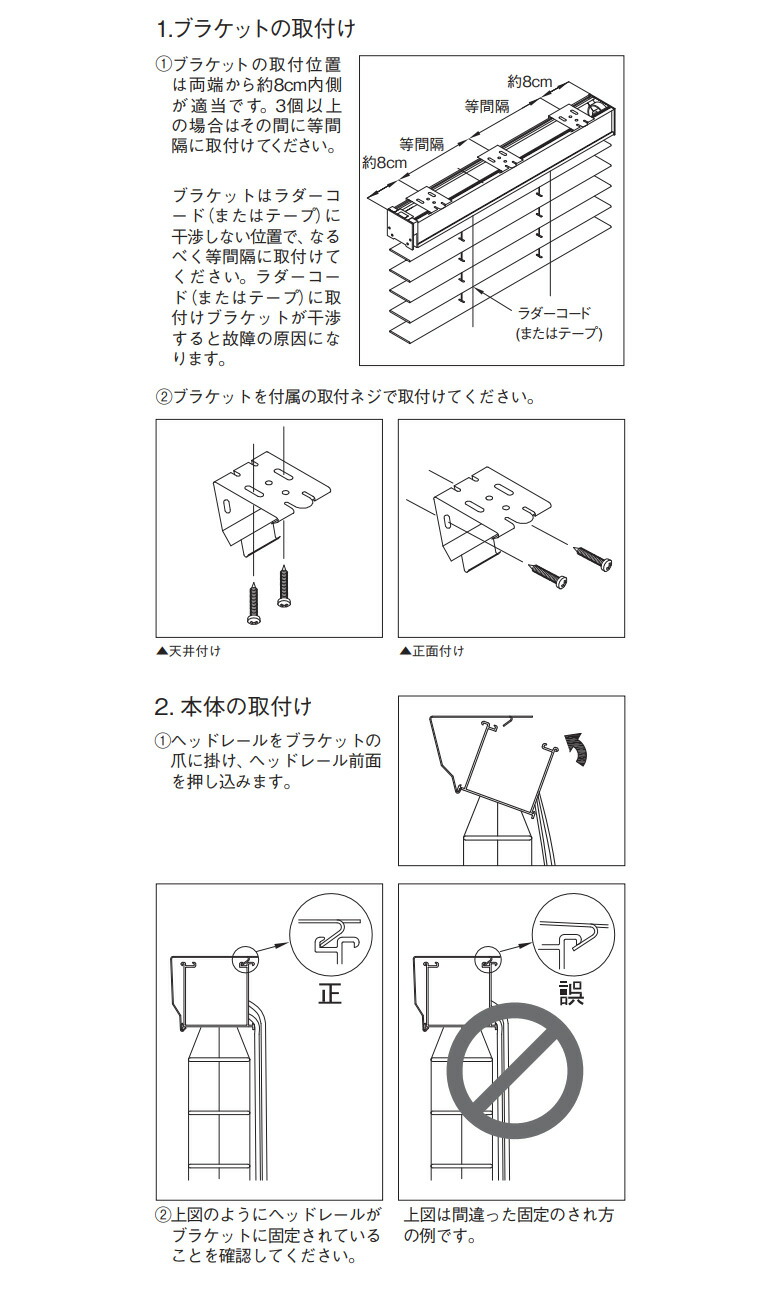 1.ブラケットの取付け

①ブラケットの取付位置は両端から約8cm内側が適当です。3個以上の場合はその間に等間隔に取付けてください。

ブラケットはラダーコード(またはテープ)に干渉しない位置で、なるべく等間隔に取付けてください。ラダーコード(またはテープ)に取付けブラケットが干渉すると故障の原因になります。

約8cm
等間隔
等間隔
約8cm
ラダーコード
(またはテープ)

②ブラケットを付属の取付ネジで取付けてください。

▲天井付け

▲正面付け

2. 本体の取付け

①ヘッドレールをブラケットの爪に掛け、ヘッドレール前面を押し込みます。

正

誤

②上図のようにヘッドレールがブラケットに固定されていることを確認してください。

上図は間違った固定のされ方の例です。