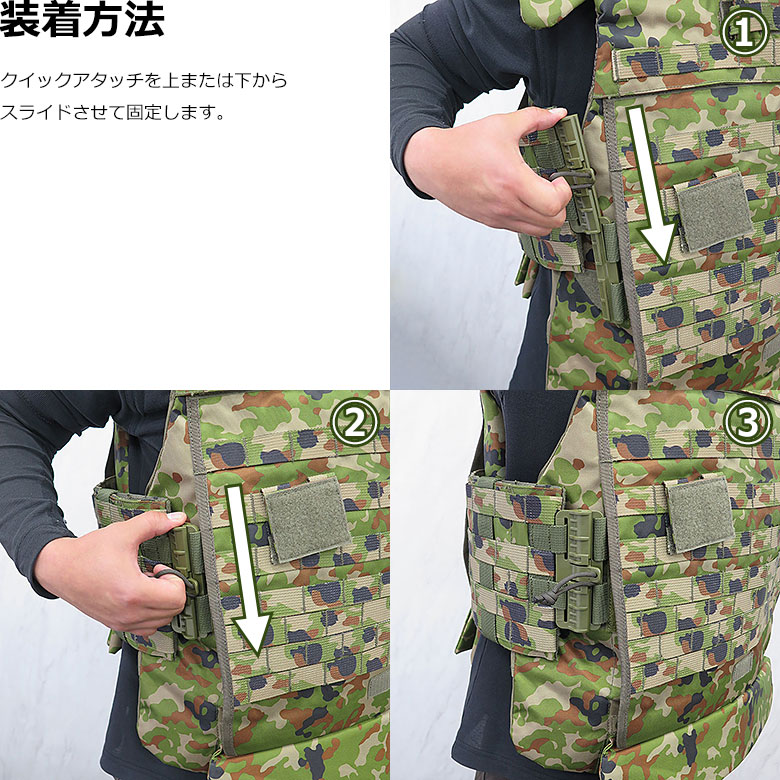 装着方法

クイックアタッチを上または下からスライドさせて固定します。

①

②

③