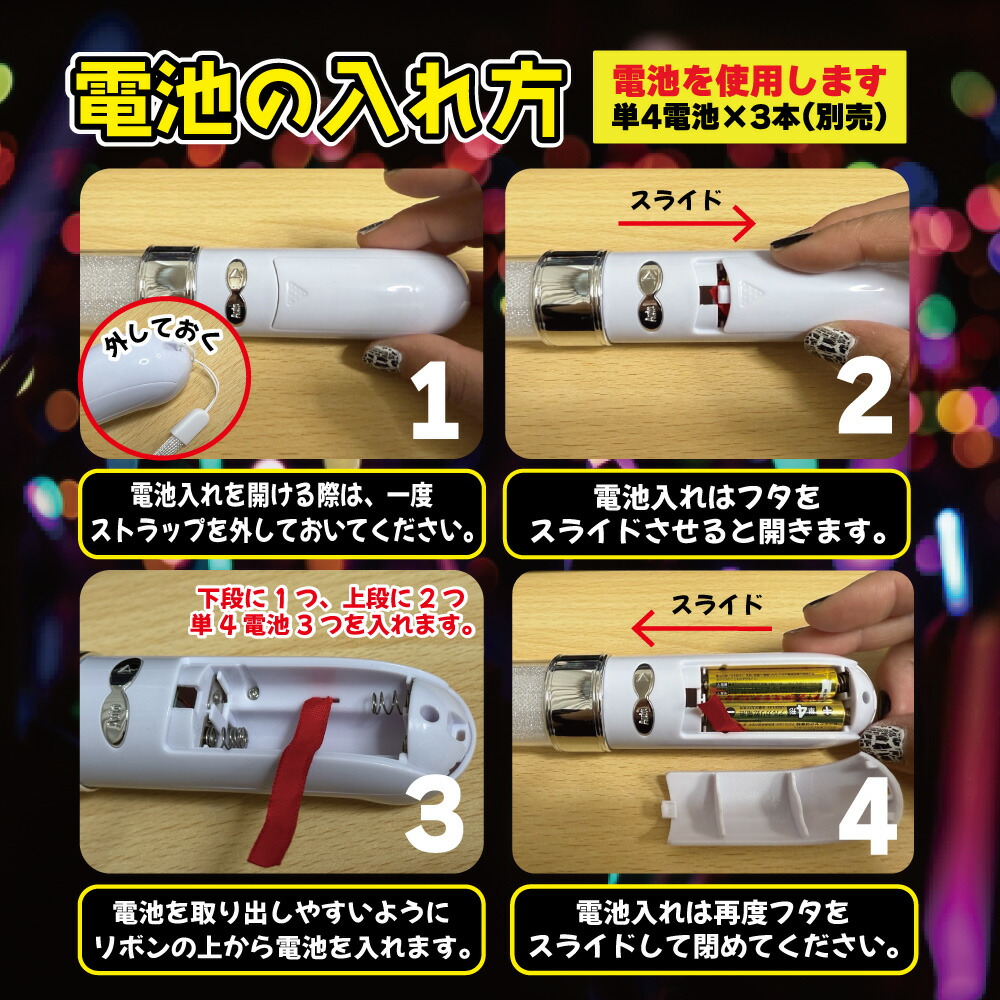 電池の入れ方

電池を使用します
単4電池×3本(別売)

外しておく

1

電池入れを開ける際は、一度ストラップを外しておいてください。

スライド

2

電池入れはフタをスライドさせると開きます。

下段に1つ、上段に2つ
単4電池3つを入れます。

3

電池を取り出しやすいようにリボンの上から電池を入れます。

スライド

4

電池入れは再度フタをスライドして閉めてください。