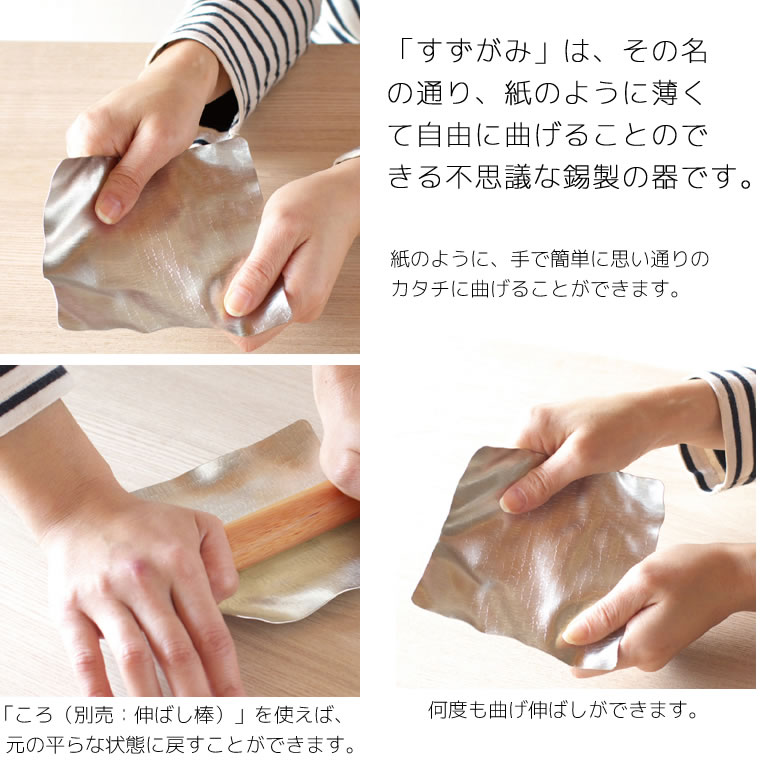 「すずがみ」は、その名の通り、紙のように薄くて自由に曲げることのできる不思議な錫製の器です。

紙のように、手で簡単に思い通りのカタチに曲げることができます。

「ころ（別売：伸ばし棒）」を使えば、元の平らな状態に戻すことができます。

何度も曲げ伸ばしができます。