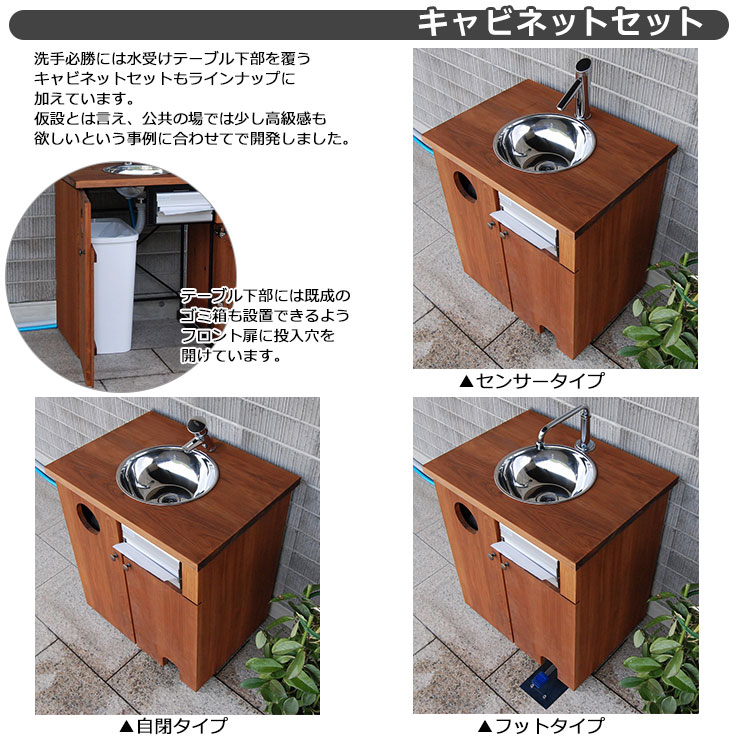 キャビネットセット

洗手必勝には水受けテーブル下部を覆うキャビネットセットもラインナップに加えています。
仮設とは言え、公共の場では少し高級感も欲しいという事例に合わせてで開発しました。

テーブル下部には既成のゴミ箱も設置できるようフロント扉に投入穴を開けています。

▲センサータイプ

▲自閉タイプ

▲フットタイプ