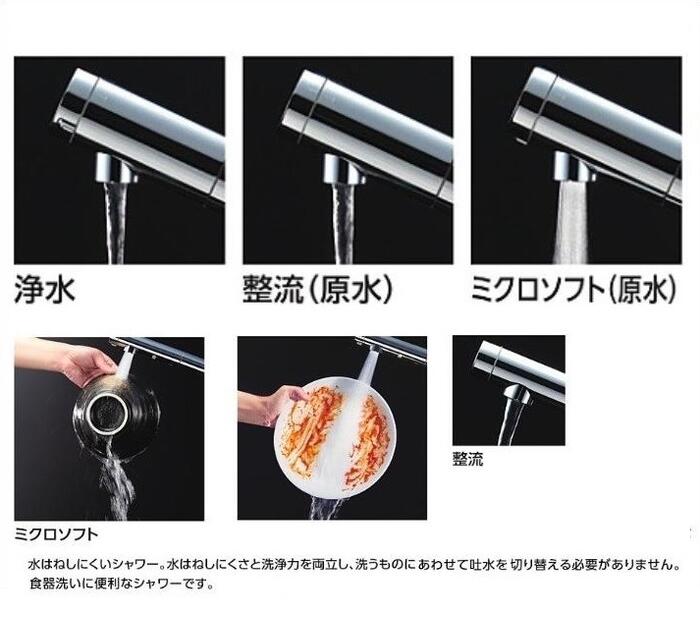 浄水

整流（原水）

ミクロソフト（原水）

ミクロソフト

整流

水はねしにくいシャワー。水はねしにくさと洗浄力を両立し、洗うものにあわせて吐水を切り替える必要がありません。食器洗いに便利なシャワーです。