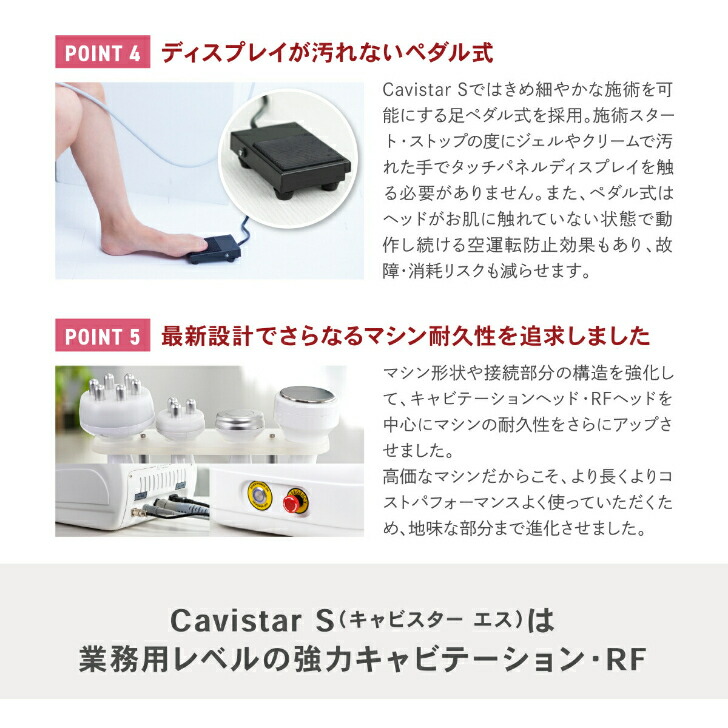 POINT 4 ディスプレイが汚れないペダル式

Cavistar Sではきめ細やかな施術を可能にする足ペダル式を採用。施術スタート・ストップの度にジェルやクリームで汚れた手でタッチパネルディスプレイを触る必要がありません。また、ペダル式はヘッドがお肌に触れていない状態で動作し続ける空運転防止効果もあり、故障・消耗リスクも減らせます。

POINT 5 最新設計でさらなるマシン耐久性を追求しました

マシン形状や接続部分の構造を強化して、キャビテーションヘッド・RFヘッドを中心にマシンの耐久性をさらにアップさせました。
高価なマシンだからこそ、より長くよりコストパフォーマンスよく使っていただくため、地味な部分まで進化させました。

Cavistar S（キャビスター エス）は
業務用レベルの強力キャビテーション・RF