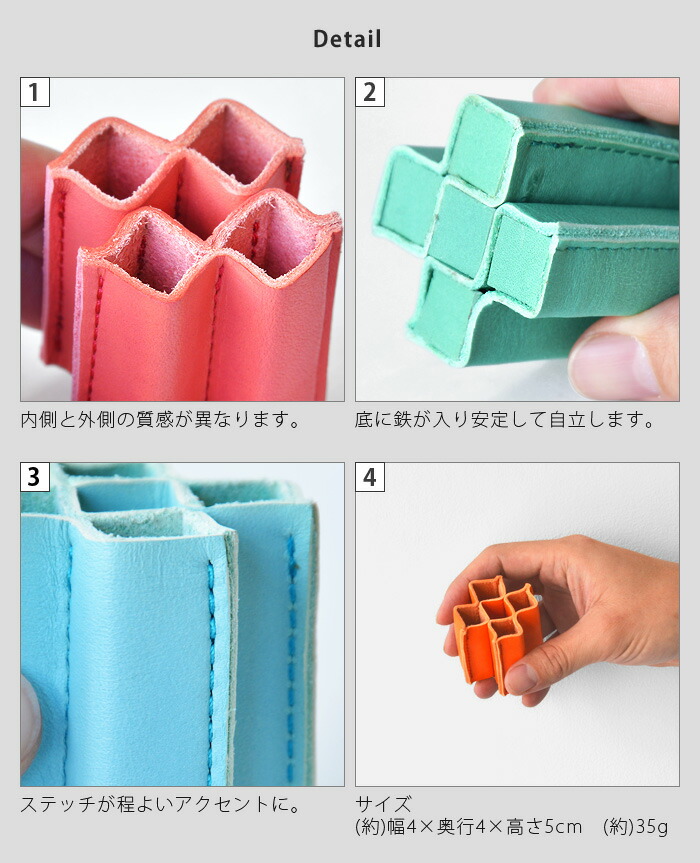 Detail

1

内側と外側の質感が異なります。

2

底に鉄が入り安定して自立します。

3

ステッチが程よいアクセントに。

4

サイズ
(約)幅4×奥行4×高さ5cm　(約)35g