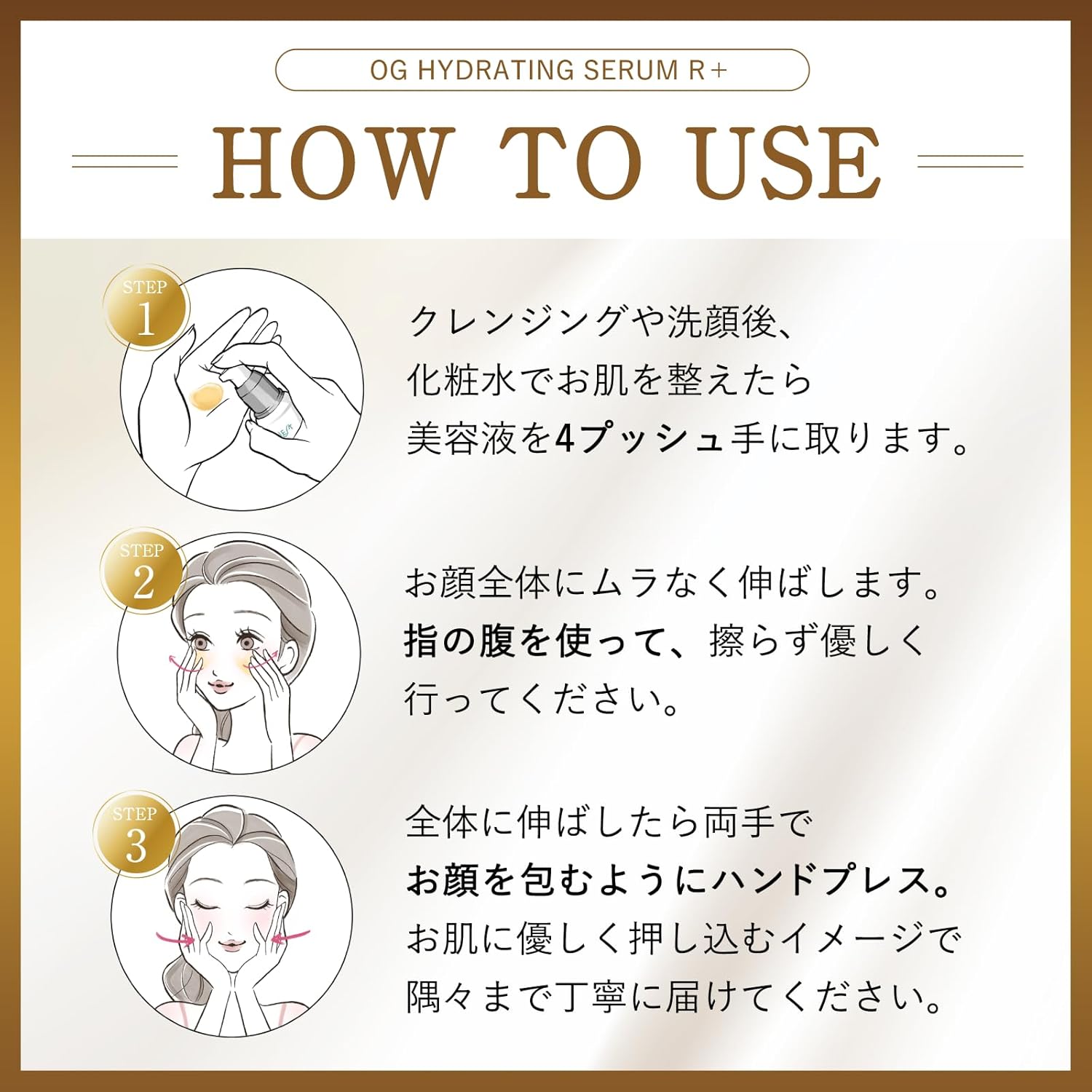 OG HYDRATING SERUM R+

HOW TO USE

STEP 1

クレンジングや洗顔後、化粧水でお肌を整えたら美容液を4プッシュ手に取ります。

STEP 2

お顔全体にムラなく伸ばします。指の腹を使って、擦らず優しく行ってください。

STEP 3

全体に伸ばしたら両手でお顔を包むようにハンドプレス。お肌に優しく押し込むイメージで隅々まで丁寧に届けてください。