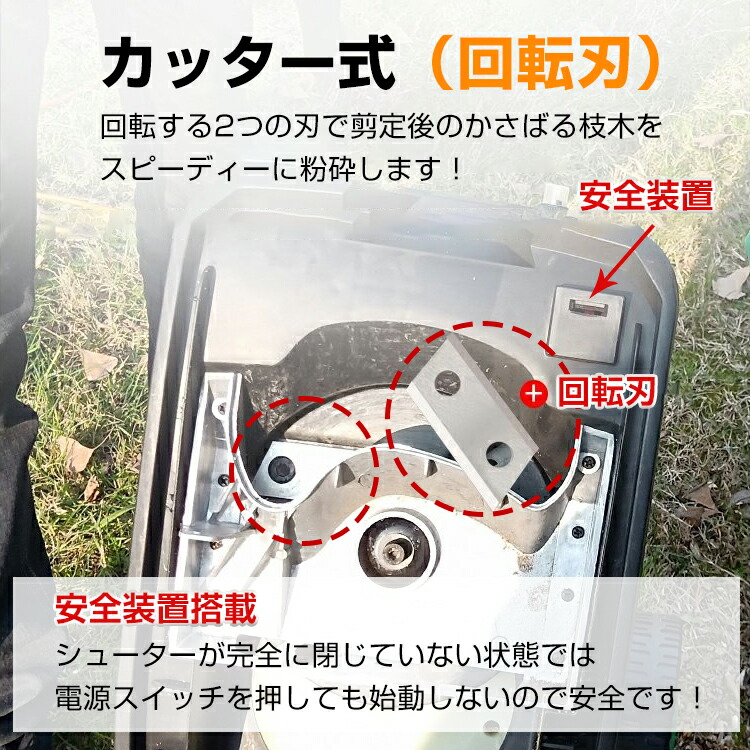 カッター式（回転刃）

回転する2つの刃で剪定後のかさばる枝木をスピーディーに粉砕します！

安全装置

+ 回転刃

安全装置搭載

シューターが完全に閉じていない状態では電源スイッチを押しても始動しないので安全です！