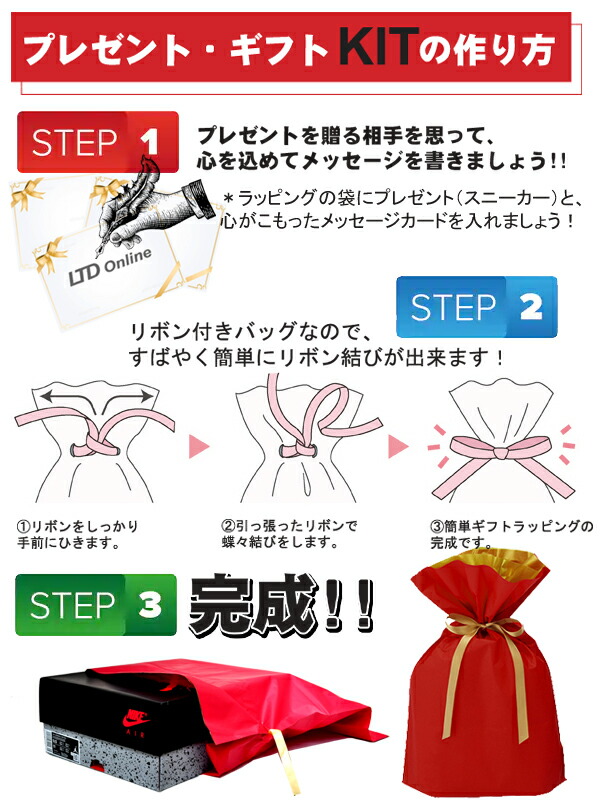 プレゼント・ギフトKITの作り方

STEP 1

プレゼントを贈る相手を思って、心を込めてメッセージを書きましょう!!

＊ラッピングの袋にプレゼント（スニーカー）と、心がこもったメッセージカードを入れましょう！

LTD Online

STEP 2

リボン付きバッグなので、すばやく簡単にリボン結びが出来ます！

①リボンをしっかり手前にひきます。

②引っ張ったリボンで蝶々結びをします。

③簡単ギフトラッピングの完成です。

STEP 3

完成！！

AIR