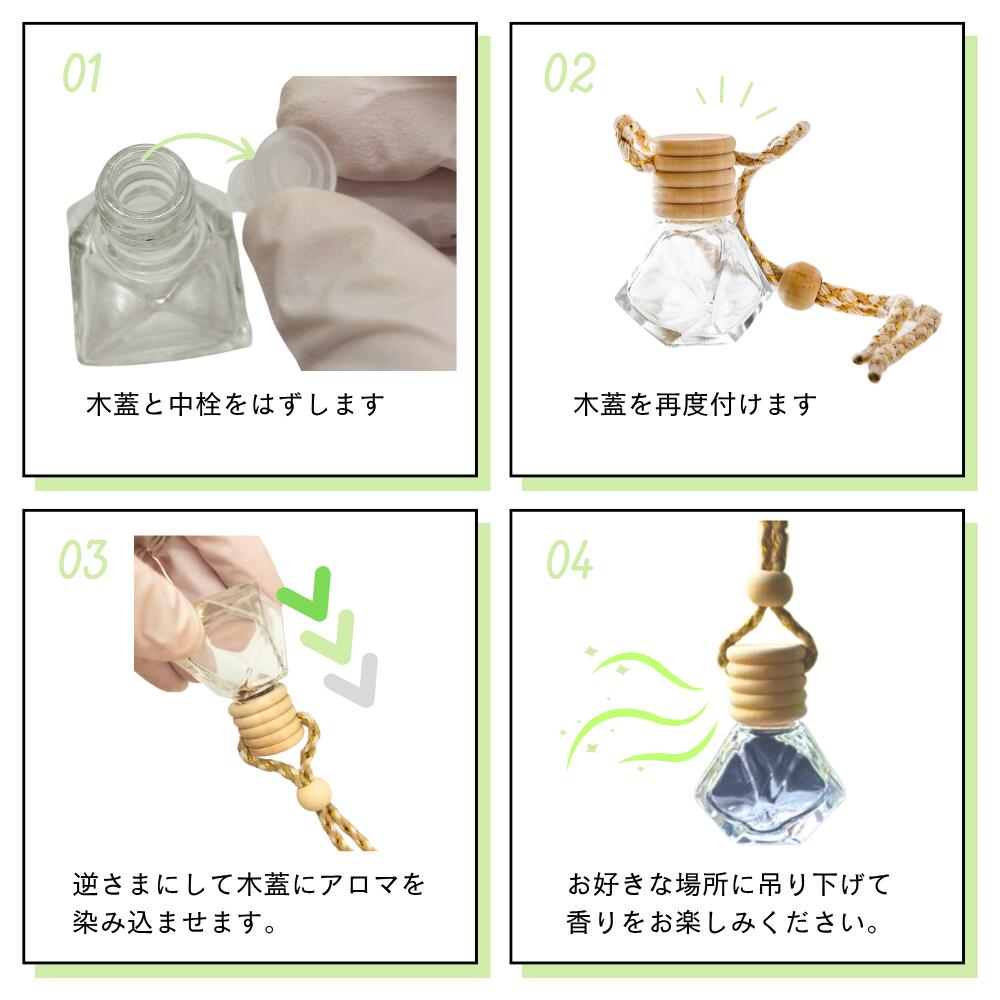 01

木蓋と中栓をはずします

02

木蓋を再度付けます

03

逆さまにして木蓋にアロマを染み込ませます。

04

お好きな場所に吊り下げて香りをお楽しみください。