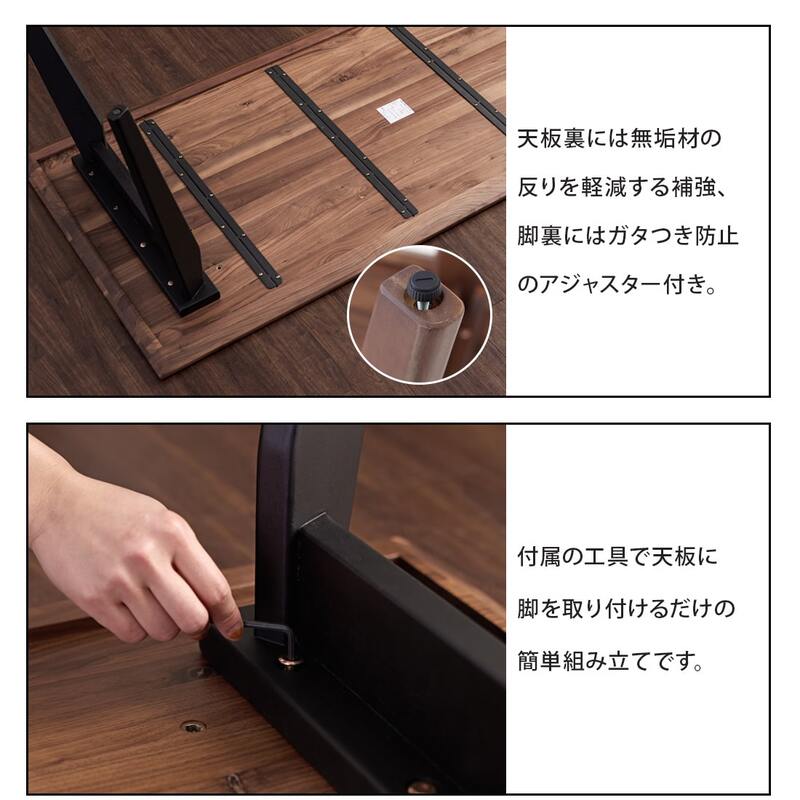 天板裏には無垢材の反りを軽減する補強、脚裏にはガタつき防止のアジャスター付き。

付属の工具で天板に脚を取り付けるだけの簡単組み立てです。