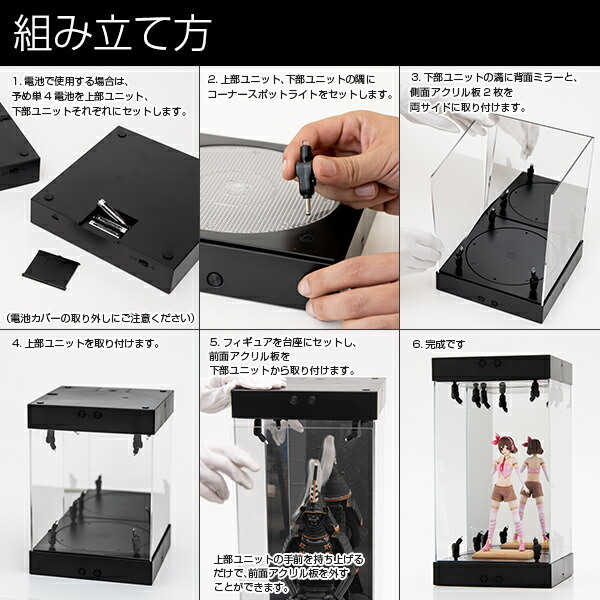 組み立て方

1. 電池で使用する場合は、予め単４電池を上部ユニット、下部ユニットそれぞれにセットします。

（電池カバーの取り外しにご注意ください）

2. 上部ユニット、下部ユニットの隅にコーナースポットライトをセットします。

3. 下部ユニットの溝に背面ミラーと、側面アクリル板２枚を両サイドに取り付けます。

4. 上部ユニットを取り付けます。

5. フィギュアを台座にセットし、前面アクリル板を下部ユニットから取り付けます。

上部ユニットの手前を持ち上げるだけで、前面アクリル板を外すことができます。

6. 完成です