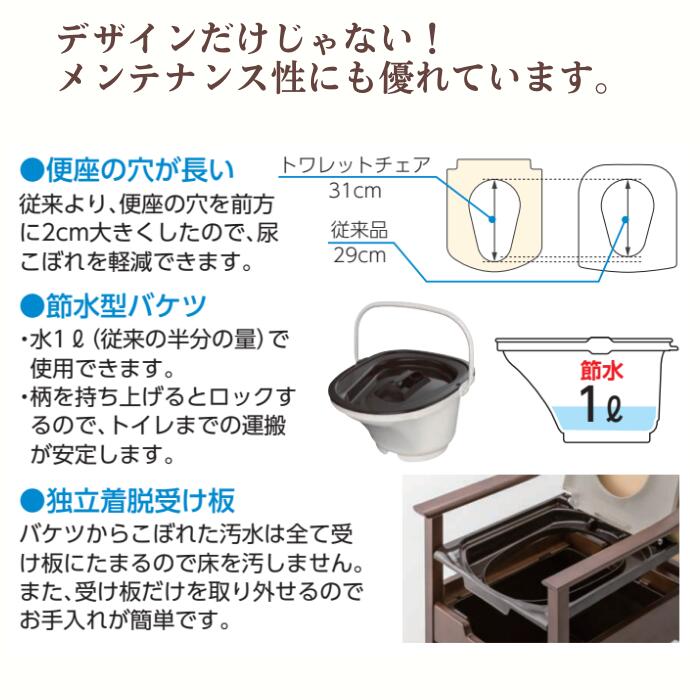 デザインだけじゃない！
メンテナンス性にも優れています。

●便座の穴が長い
従来より、便座の穴を前方に2cm大きくしたので、尿こぼれを軽減できます。

トワレットチェア
31cm
従来品
29cm

●節水型バケツ
・水1ℓ（従来の半分の量）で使用できます。
・柄を持ち上げるとロックするので、トイレまでの運搬が安定します。

節水
1ℓ

●独立着脱受け板
バケツからこぼれた汚水は全て受け板にたまるので床を汚しません。また、受け板だけを取り外せるのでお手入れが簡単です。