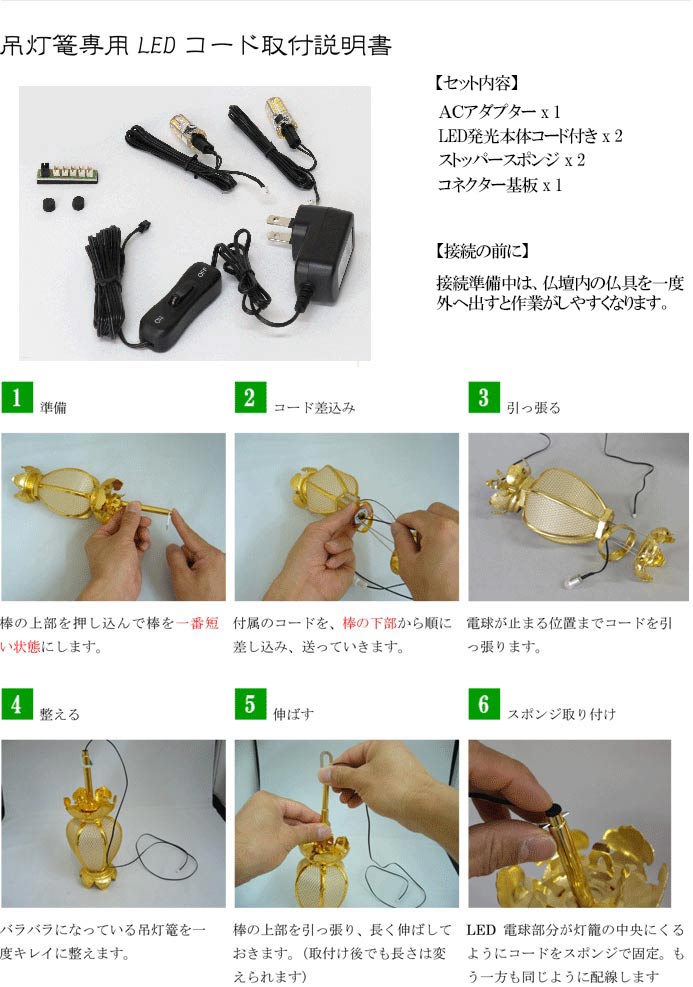 吊灯篭専用 LED コード取付説明書

【セット内容】
ACアダプター x 1
LED発光本体コード付き x 2
ストッパースポンジ x 2
コネクター基板 x 1

【接続の前に】
接続準備中は、仏壇内の仏具を一度外へ出すと作業がしやすくなります。

1 準備

棒の上部を押し込んで棒を一番短い状態にします。

2 コード差込み

付属のコードを、棒の下部から順に差し込み、送っていきます。

3 引っ張る

電球が止まる位置までコードを引っ張ります。

4 整える

バラバラになっている吊灯篭を一度キレイに整えます。

5 伸ばす

棒の上部を引っ張り、長く伸ばしておきます。（取付け後でも長さは変えられます）

6 スポンジ取り付け

LED 電球部分が灯籠の中央にくるようにコードをスポンジで固定。もう一方も同じように配線します