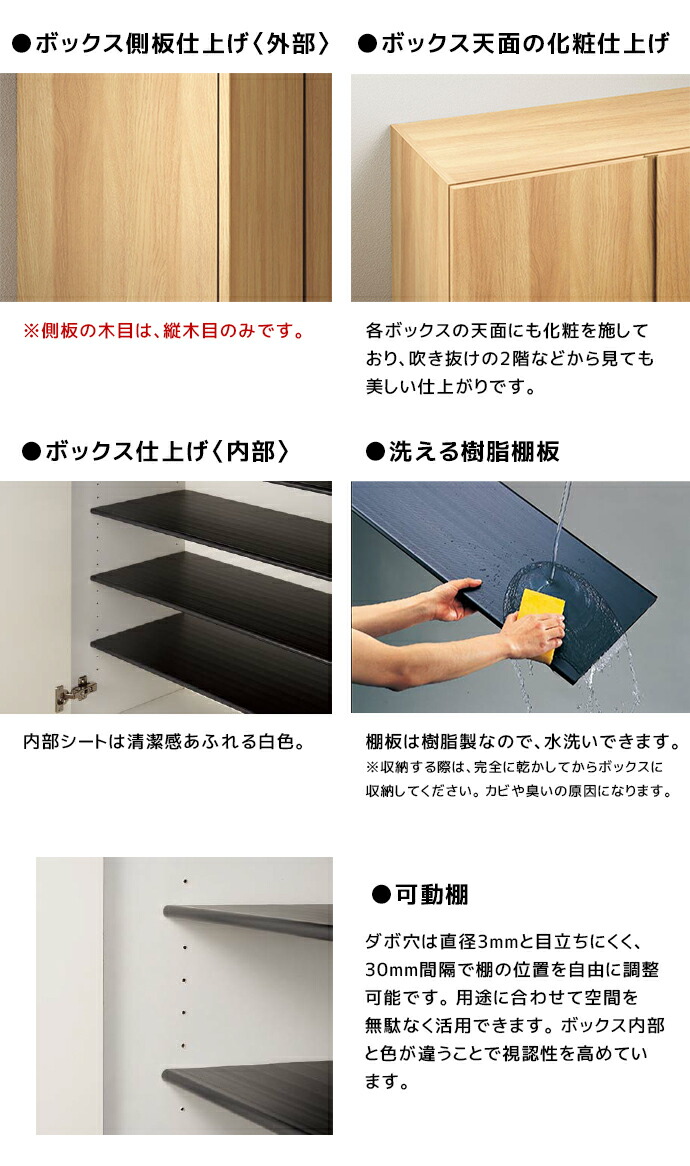 ●ボックス側板仕上げ〈外部〉

※側板の木目は、縦木目のみです。

●ボックス天面の化粧仕上げ

各ボックスの天面にも化粧を施しており、吹き抜けの2階などから見ても美しい仕上がりです。

●ボックス仕上げ〈内部〉

内部シートは清潔感あふれる白色。

●洗える樹脂棚板

棚板は樹脂製なので、水洗いできます。
※収納する際は、完全に乾かしてからボックスに収納してください。カビや臭いの原因になります。

●可動棚

ダボ穴は直径3mmと目立ちにくく、30mm間隔で棚の位置を自由に調整可能です。用途に合わせて空間を無駄なく活用できます。ボックス内部と色が違うことで視認性を高めています。