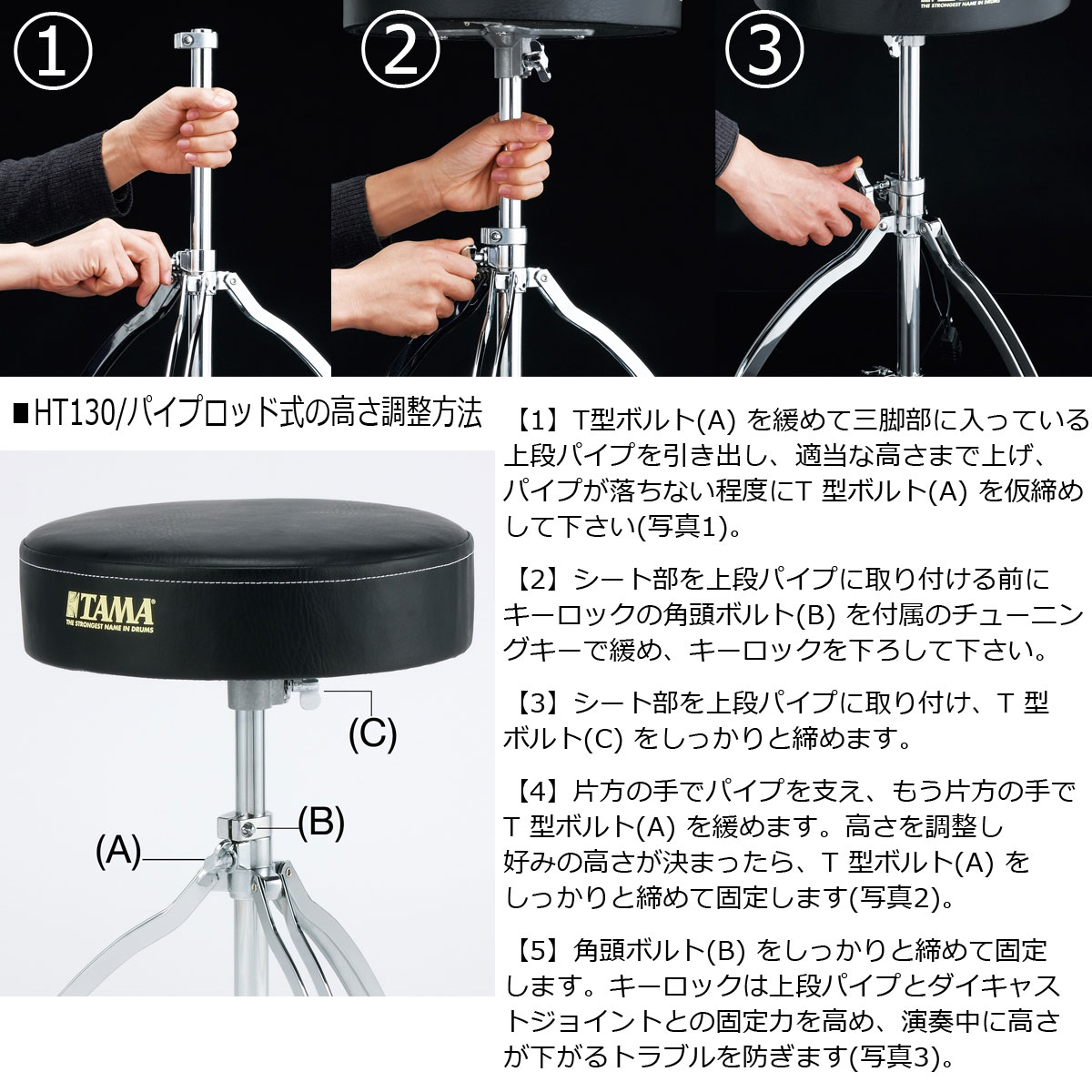 ①

②

③

THE STRONGEST NAME IN DRUMS

■HT130/パイプロッド式の高さ調整方法

TAMA
THE STRONGEST NAME IN DRUMS

(C)

(B)

(A)

【1】T型ボルト(A) を緩めて三脚部に入っている上段パイプを引き出し、適当な高さまで上げ、パイプが落ちない程度にT 型ボルト(A) を仮締めして下さい(写真1)。

【2】シート部を上段パイプに取り付ける前にキーロックの角頭ボルト(B) を付属のチューニングキーで緩め、キーロックを下ろして下さい。

【3】シート部を上段パイプに取り付け、T 型ボルト(C) をしっかりと締めます。

【4】片方の手でパイプを支え、もう片方の手でT 型ボルト(A) を緩めます。高さを調整し好みの高さが決まったら、T 型ボルト(A) をしっかりと締めて固定します(写真2)。

【5】角頭ボルト(B) をしっかりと締めて固定します。キーロックは上段パイプとダイキャストジョイントとの固定力を高め、演奏中に高さが下がるトラブルを防ぎます(写真3)。