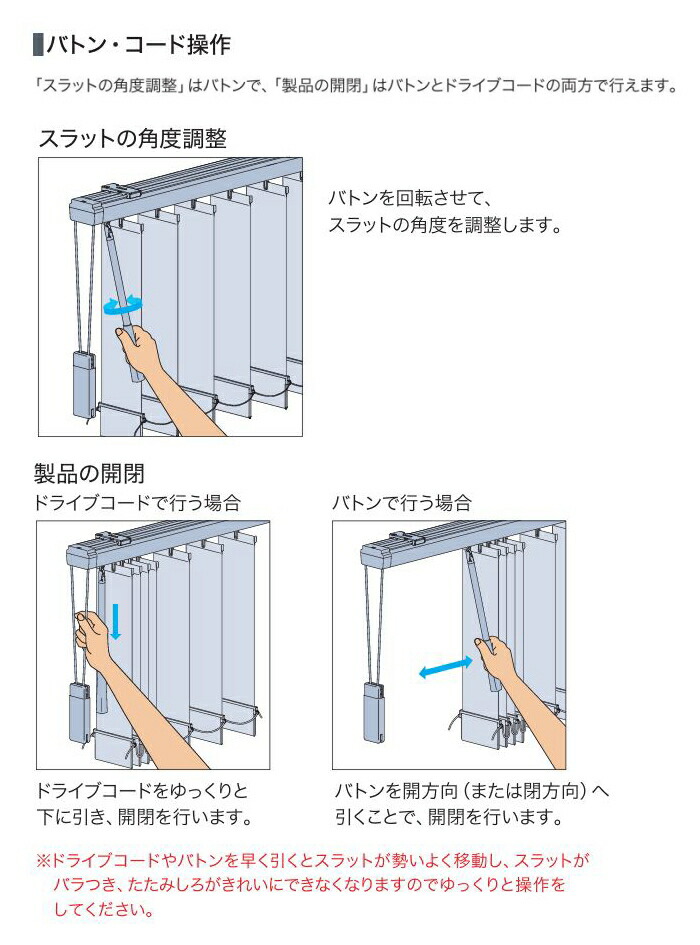 バトン・コード操作

「スラットの角度調整」はバトンで、「製品の開閉」はバトンとドライブコードの両方で行えます。

スラットの角度調整

バトンを回転させて、スラットの角度を調整します。

製品の開閉

ドライブコードで行う場合

ドライブコードをゆっくりと下に引き、開閉を行います。

バトンで行う場合

バトンを開方向（または閉方向）へ引くことで、開閉を行います。

※ドライブコードやバトンを早く引くとスラットが勢いよく移動し、スラットがバラつき、たたみしろがきれいにできなくなりますのでゆっくりと操作をしてください。