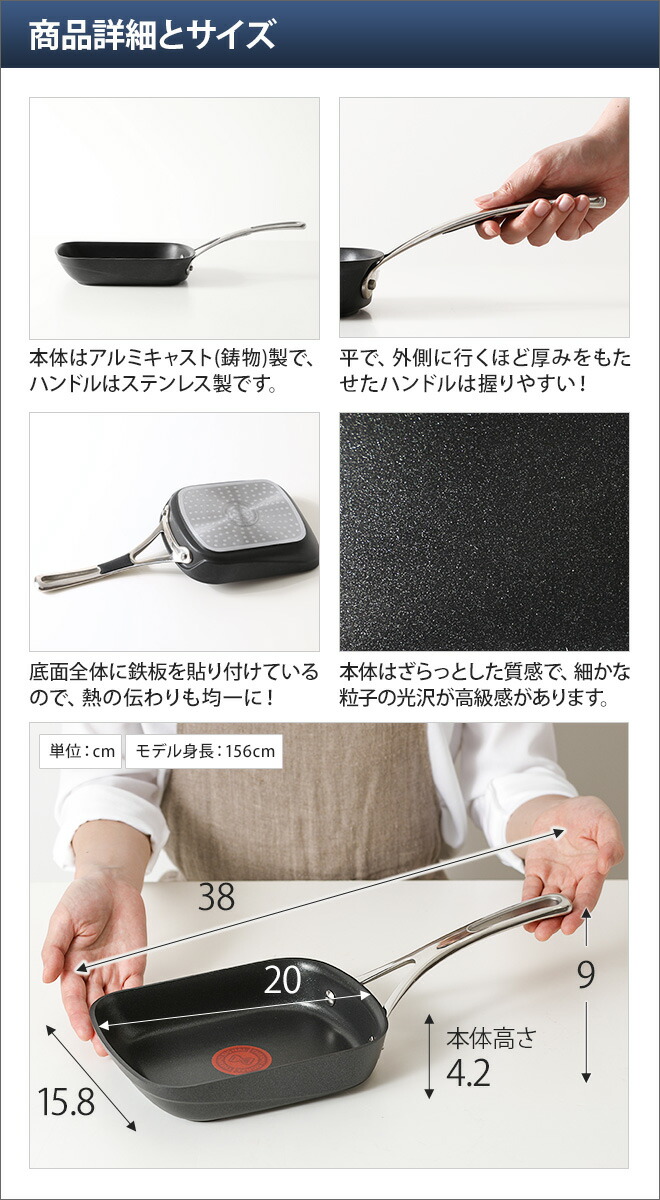 商品詳細とサイズ

本体はアルミキャスト(鋳物)製で、ハンドルはステンレス製です。

平で、外側に行くほど厚みをもたせたハンドルは握りやすい！

底面全体に鉄板を貼り付けているので、熱の伝わりも均一に！

本体はざらっとした質感で、細かな粒子の光沢が高級感があります。

単位：cm

モデル身長：156cm

38

20

9

本体高さ
4.2

15.8