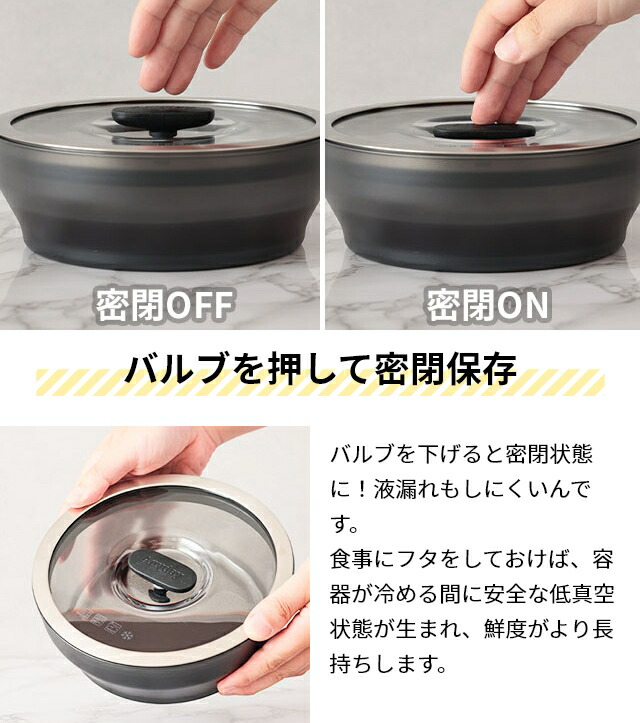 密閉OFF

密閉ON

バルブを押して密閉保存

バルブを下げると密閉状態に！液漏れもしにくいんです。
食事にフタをしておけば、容器が冷める間に安全な低真空状態が生まれ、鮮度がより長持ちします。