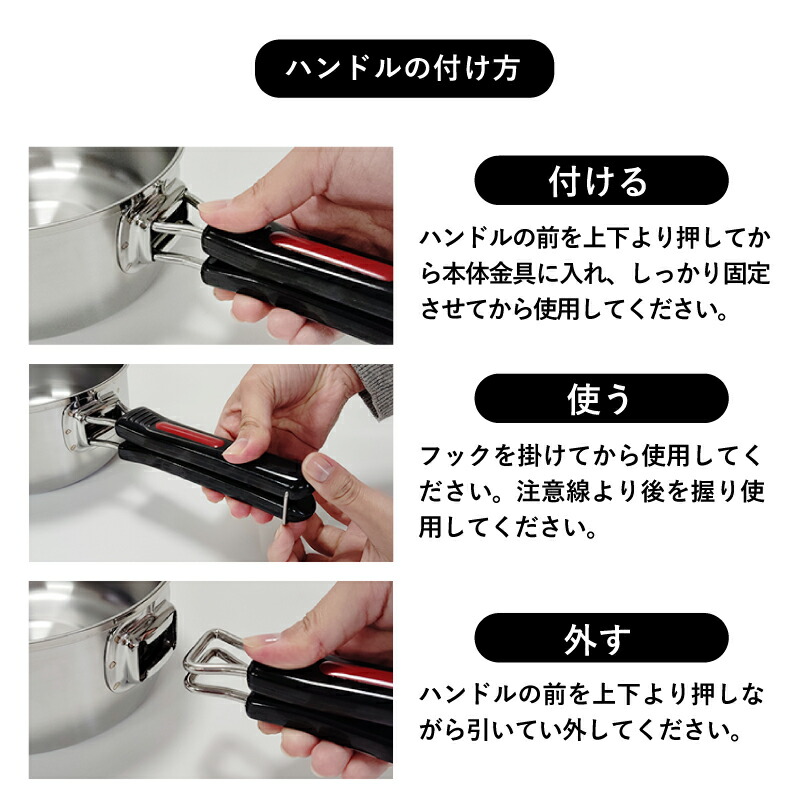 ハンドルの付け方

付ける

ハンドルの前を上下より押してから本体金具に入れ、しっかり固定させてから使用してください。

使う

フックを掛けてから使用してください。注意線より後を握り使用してください。

外す

ハンドルの前を上下より押しながら引いてい外してください。