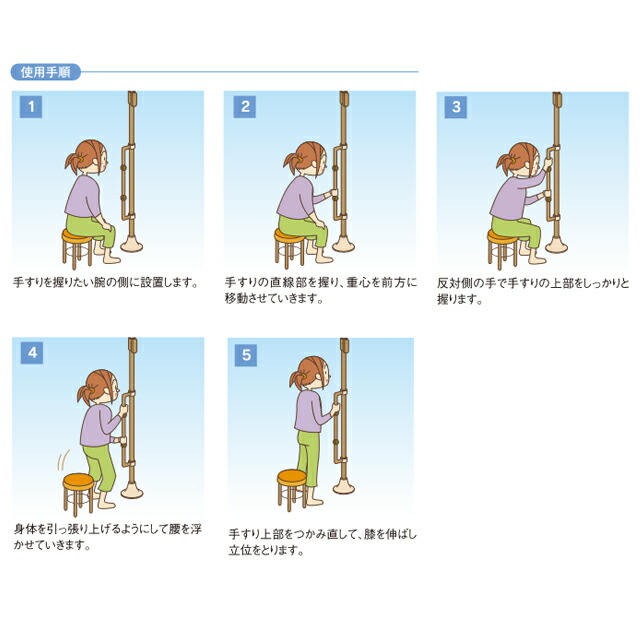 使用手順

1

手すりを握りたい腕の側に設置します。

2

手すりの直線部を握り、重心を前方に移動させていきます。

3

反対側の手で手すりの上部をしっかりと握ります。

4

身体を引っ張り上げるようにして腰を浮かせていきます。

5

手すり上部をつかみ直して、膝を伸ばし立位をとります。