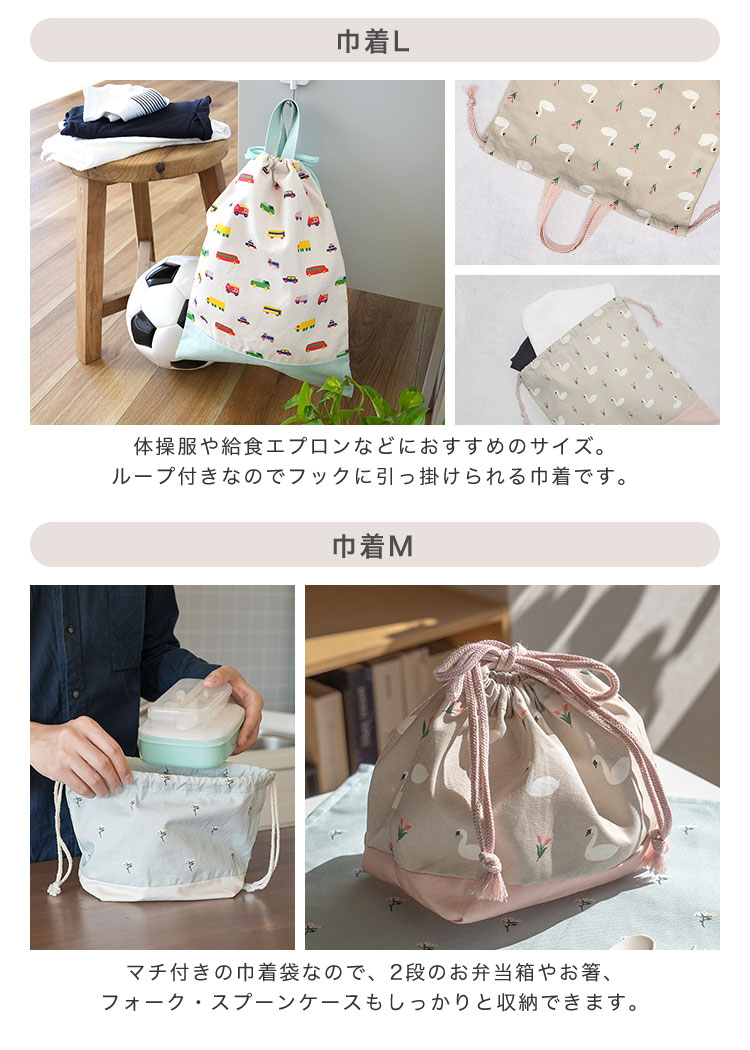 巾着L

体操服や給食エプロンなどにおすすめのサイズ。
ループ付きなのでフックに引っ掛けられる巾着です。

巾着M

マチ付きの巾着袋なので、2段のお弁当箱やお箸、
フォーク・スプーンケースもしっかりと収納できます。