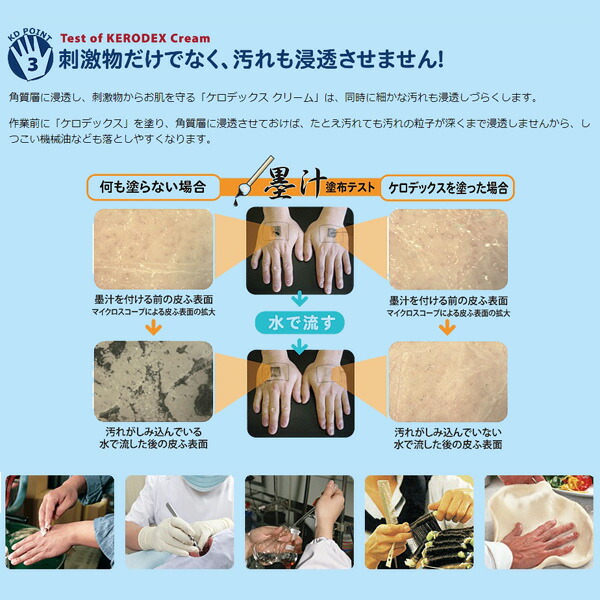 KD POINT
3
Test of KERODEX Cream
刺激物だけでなく、汚れも浸透させません!

角質層に浸透し、刺激物からお肌を守る「ケロデックス クリーム」は、同時に細かな汚れも浸透しづらくします。

作業前に「ケロデックス」を塗り、角質層に浸透させておけば、たとえ汚れても汚れの粒子が深くまで浸透しませんから、しつこい機械油なども落としやすくなります。

何も塗らない場合
墨汁 塗布テスト
ケロデックスを塗った場合

墨汁を付ける前の皮ふ表面
マイクロスコープによる皮ふ表面の拡大

墨汁を付ける前の皮ふ表面
マイクロスコープによる皮ふ表面の拡大

水で流す

汚れがしみ込んでいる
水で流した後の皮ふ表面

汚れがしみ込んでいない
水で流した後の皮ふ表面