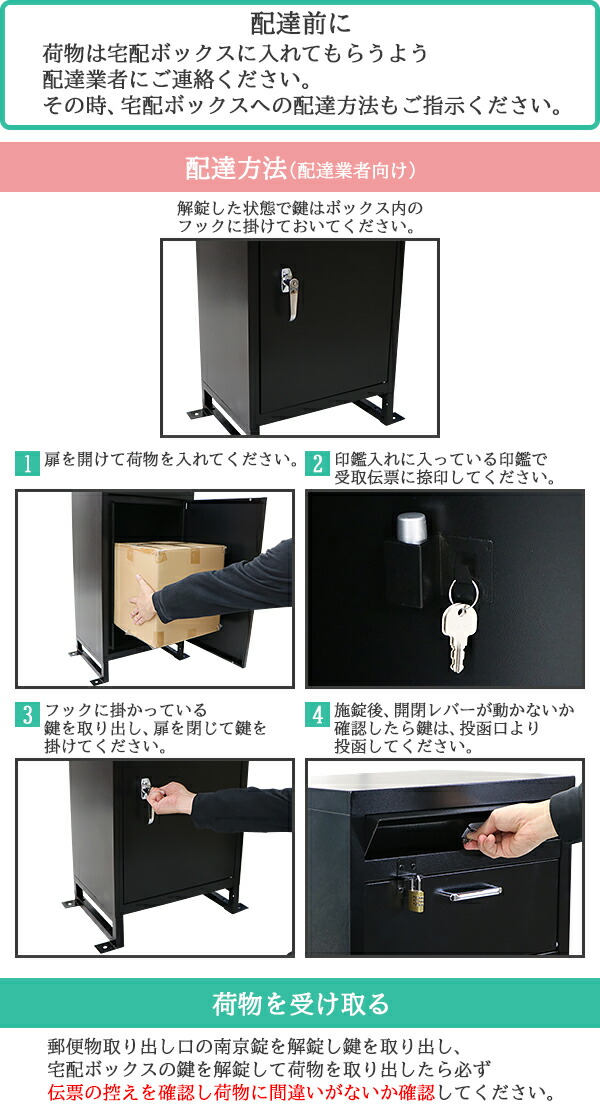 配達前に
荷物は宅配ボックスに入れてもらうよう配達業者にご連絡ください。
その時、宅配ボックスへの配達方法もご指示ください。

配達方法(配達業者向け)

解錠した状態で鍵はボックス内のフックに掛けておいてください。

1 扉を開けて荷物を入れてください。

2 印鑑入れに入っている印鑑で受取伝票に捺印してください。

3 フックに掛かっている鍵を取り出し、扉を閉じて鍵を掛けてください。

4 施錠後、開閉レバーが動かないか確認したら鍵は、投函口より投函してください。

荷物を受け取る

郵便物取り出し口の南京錠を解錠し鍵を取り出し、宅配ボックスの鍵を解錠して荷物を取り出したら必ず伝票の控えを確認し荷物に間違いがないか確認してください。