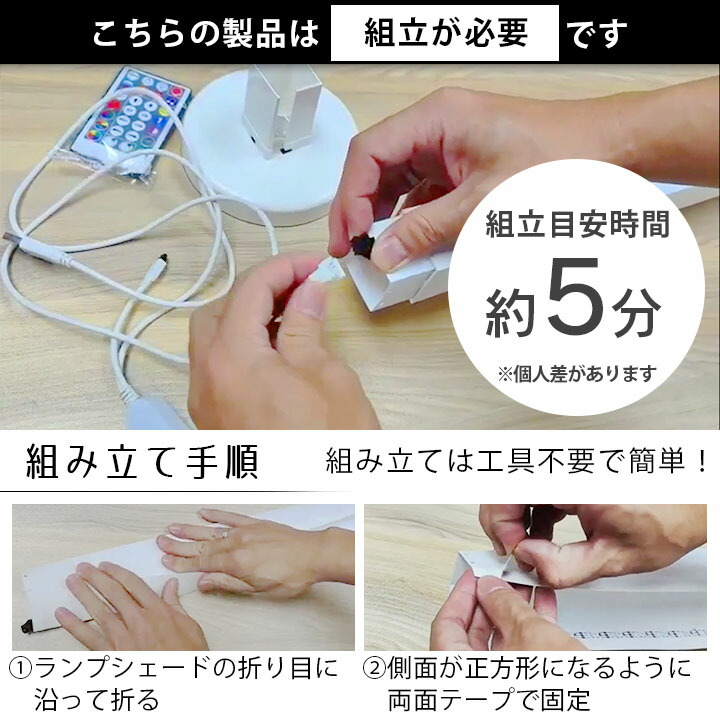 こちらの製品は 組立が必要 です

組立目安時間
約5分
※個人差があります

組み立て手順

組み立ては工具不要で簡単！

①ランプシェードの折り目に沿って折る

②側面が正方形になるように両面テープで固定