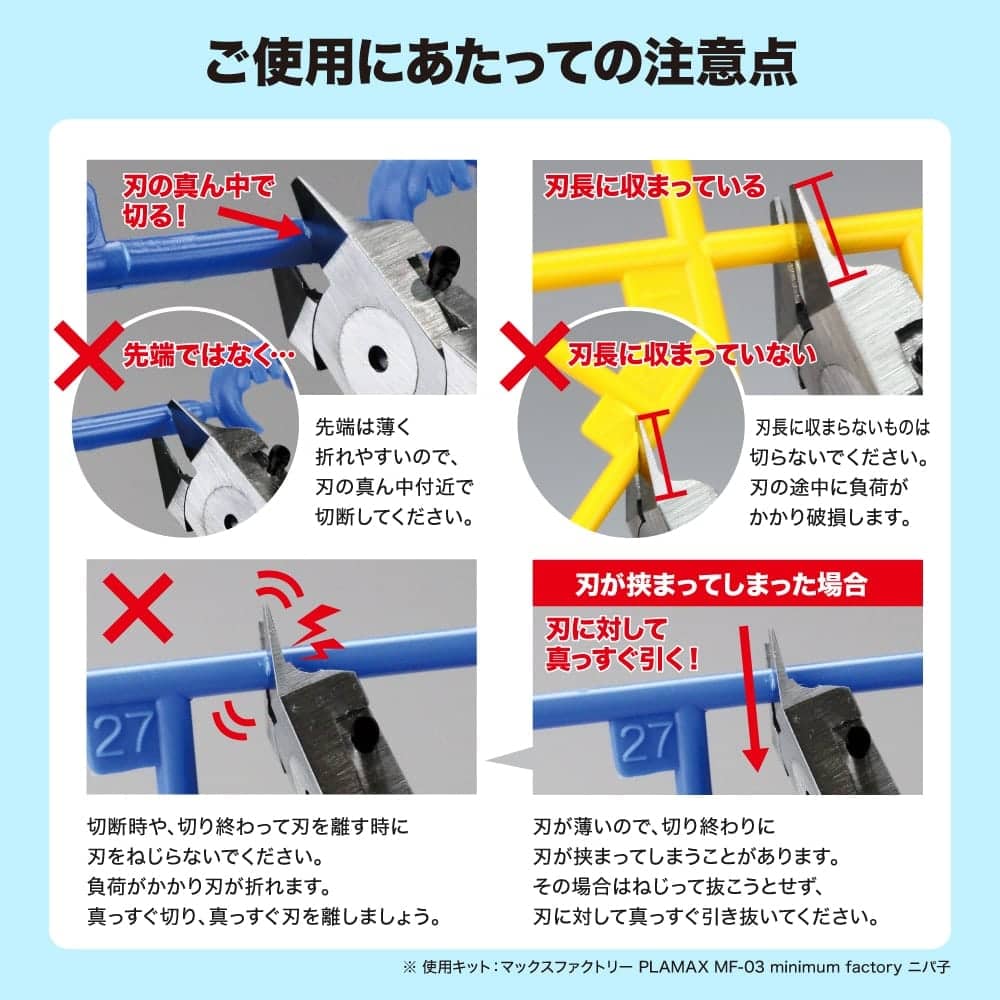 ご使用にあたっての注意点

刃の真ん中で切る！

先端ではなく…

先端は薄く折れやすいので、刃の真ん中付近で切断してください。

刃長に収まっている

刃長に収まっていない

刃長に収まらないものは切らないでください。刃の途中に負荷がかかり破損します。

27

切断時や、切り終わって刃を離す時に刃をねじらないでください。負荷がかかり刃が折れます。真っすぐ切り、真っすぐ刃を離しましょう。

刃が挟まってしまった場合

刃に対して真っすぐ引く！

27

刃が薄いので、切り終わりに刃が挟まってしまうことがあります。その場合はねじって抜こうとせず、刃に対して真っすぐ引き抜いてください。

※ 使用キット：マックスファクトリー PLAMAX MF-03 minimum factory ニパ子