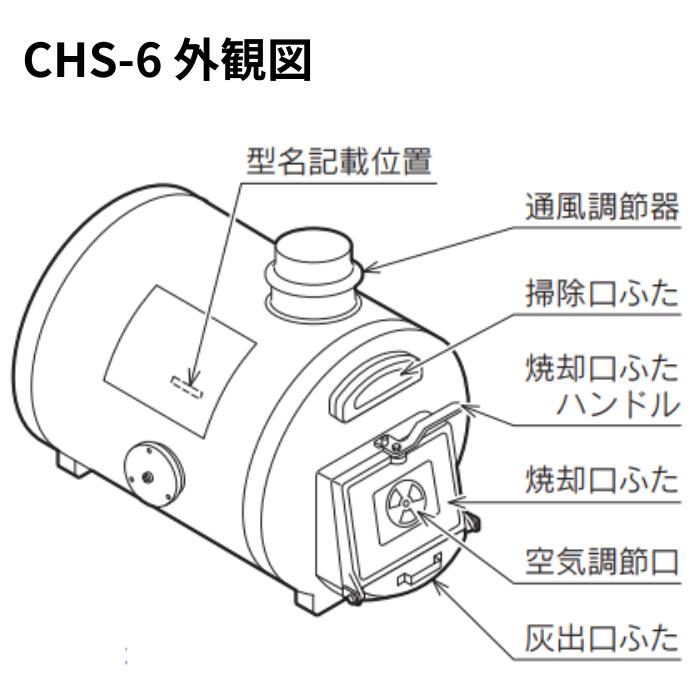 CHS-6 外観図

型名記載位置

通風調節器

掃除口ふた

焼却口ふた
ハンドル

焼却口ふた

空気調節口

灰出口ふた