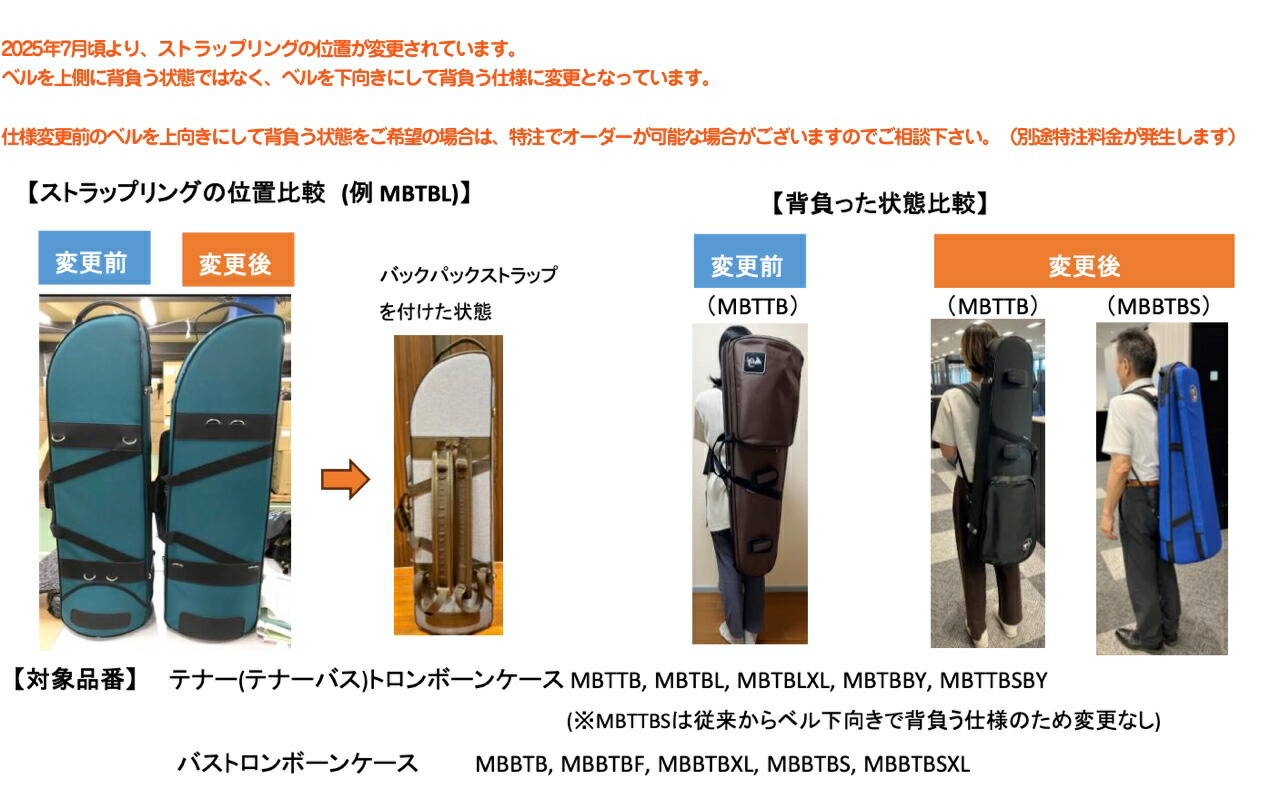 2025年7月頃より、ストラップリングの位置が変更されています。
ベルを上側に背負う状態ではなく、ベルを下向きにして背負う仕様に変更となっています。

仕様変更前のベルを上向きにして背負う状態をご希望の場合は、特注でオーダーが可能な場合がございますのでご相談下さい。（別途特注料金が発生します）

【ストラップリングの位置比較 (例 MBTBL)】

変更前

変更後

バックパックストラップを付けた状態

【背負った状態比較】

変更前
（MBTTB）

変更後
（MBTTB）
（MBBTBS）

【対象品番】 テナー(テナーバス)トロンボーンケース MBTTB, MBTBL, MBTBLXL, MBTBBY, MBTTBSBY
(※MBTTBSは従来からベル下向きで背負う仕様のため変更なし)

バストロンボーンケース MBBTB, MBBTBF, MBBTBXL, MBBTBS, MBBTBSXL