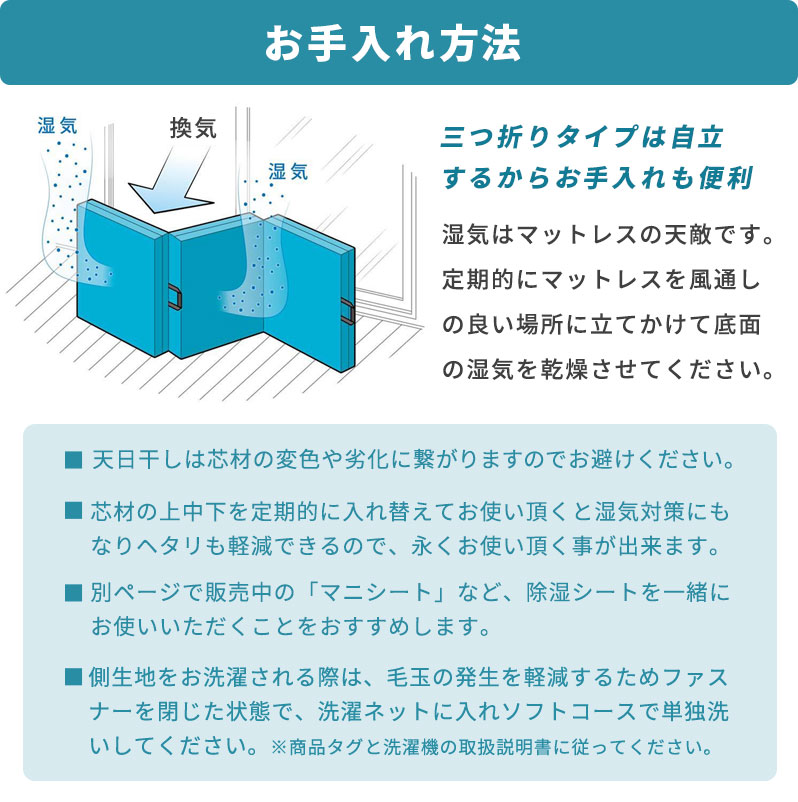 お手入れ方法

湿気

換気

湿気

三つ折りタイプは自立するからお手入れも便利

湿気はマットレスの天敵です。定期的にマットレスを風通しの良い場所に立てかけて底面の湿気を乾燥させてください。

■ 天日干しは芯材の変色や劣化に繋がりますのでお避けください。

■ 芯材の上中下を定期的に入れ替えてお使い頂くと湿気対策にもなりヘタリも軽減できるので、永くお使い頂く事が出来ます。

■ 別ページで販売中の「マニシート」など、除湿シートを一緒にお使いいただくことをおすすめします。

■ 側生地をお洗濯される際は、毛玉の発生を軽減するためファスナーを閉じた状態で、洗濯ネットに入れソフトコースで単独洗いしてください。※商品タグと洗濯機の取扱説明書に従ってください。