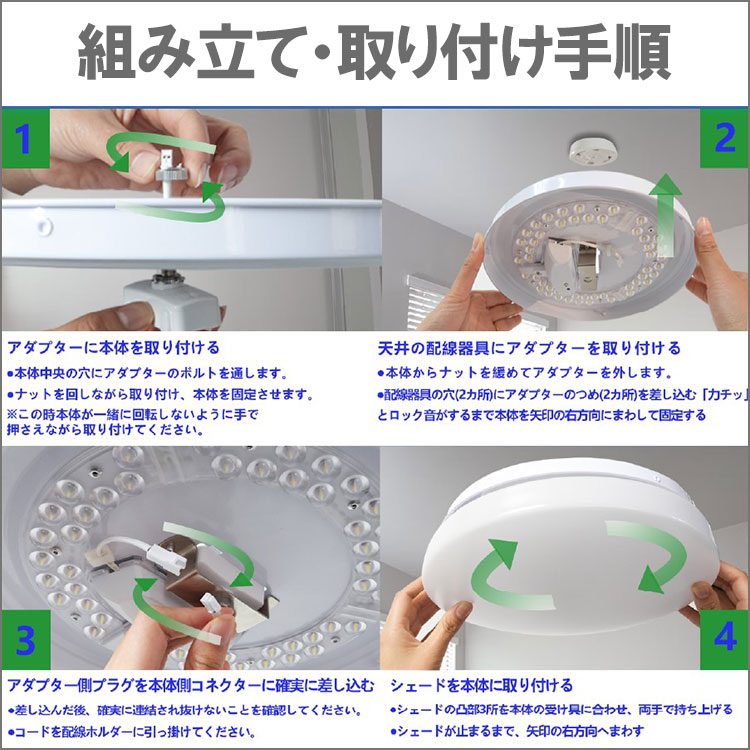 組み立て・取り付け手順

1

アダプターに本体を取り付ける

●本体中央の穴にアダプターのボルトを通します。

●ナットを回しながら取り付け、本体を固定させます。

※この時本体が一緒に回転しないように手で押さえながら取り付けてください。

2

天井の配線器具にアダプターを取り付ける

●本体からナットを緩めてアダプターを外します。

●配線器具の穴(2カ所)にアダプターのつめ(2カ所)を差し込む「カチッ」とロック音がするまで本体を矢印の右方向にまわして固定する

3

アダプター側プラグを本体側コネクターに確実に差し込む

●差し込んだ後、確実に連結され抜けないことを確認してください。

●コードを配線ホルダーに引っ掛けてください。

4

シェードを本体に取り付ける

●シェードの凸部3所を本体の受け具に合わせ、両手で持ち上げる

●シェードが止まるまで、矢印の右方向へまわす