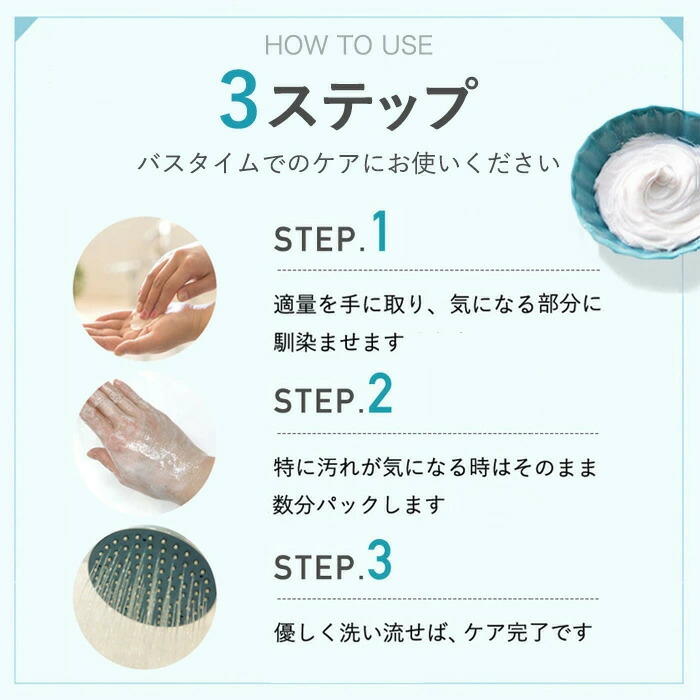 HOW TO USE

3ステップ

バスタイムでのケアにお使いください

STEP.1

適量を手に取り、気になる部分に馴染ませます

STEP.2

特に汚れが気になる時はそのまま数分パックします

STEP.3

優しく洗い流せば、ケア完了です