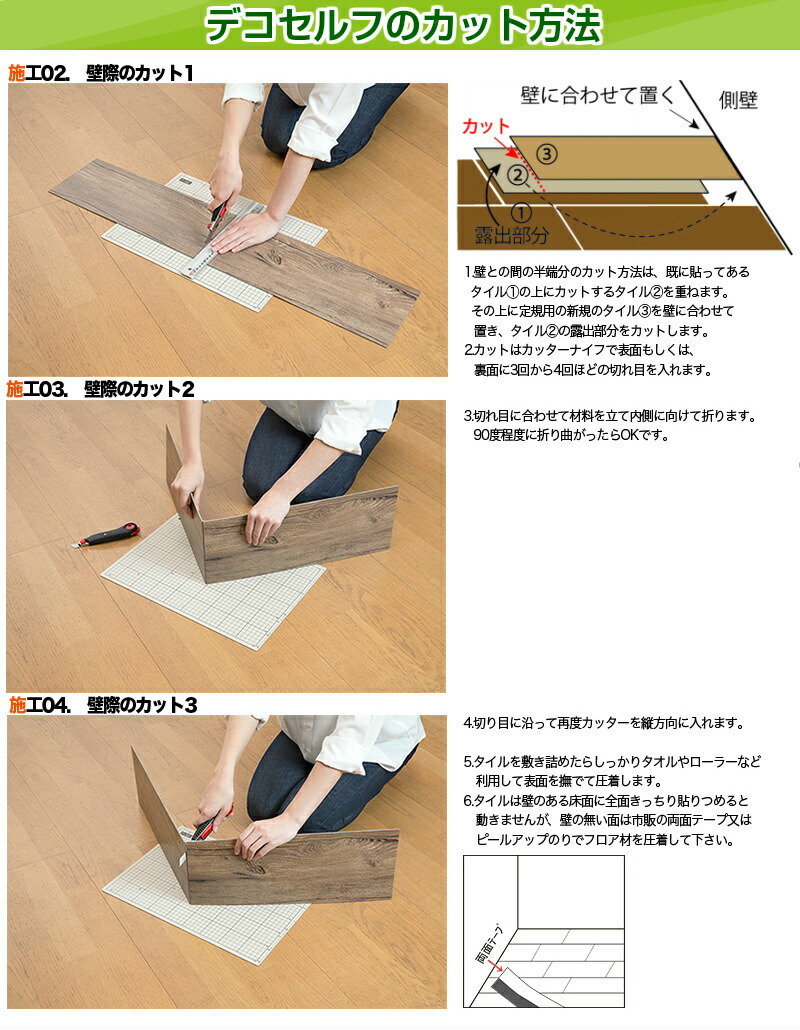 デコセルフのカット方法

施工02. 壁際のカット1

壁に合わせて置く

側壁

カット

③

②

①

露出部分

1.壁との間の半端分のカット方法は、既に貼ってあるタイル①の上にカットするタイル②を重ねます。その上に定規用の新規のタイル③を壁に合わせて置き、タイル②の露出部分をカットします。
2.カットはカッターナイフで表面もしくは、裏面に3回から4回ほどの切れ目を入れます。

施工03. 壁際のカット2

3.切れ目に合わせて材料を立て内側に向けて折ります。90度程度に折り曲がったらOKです。

施工04. 壁際のカット3

4.切り目に沿って再度カッターを縦方向に入れます。

5.タイルを敷き詰めたらしっかりタオルやローラーなど利用して表面を撫でて圧着します。
6.タイルは壁のある床面に全面きっちり貼りつめると動きませんが、壁の無い面は市販の両面テープ又はピールアップのりでフロア材を圧着して下さい。

両面テープ