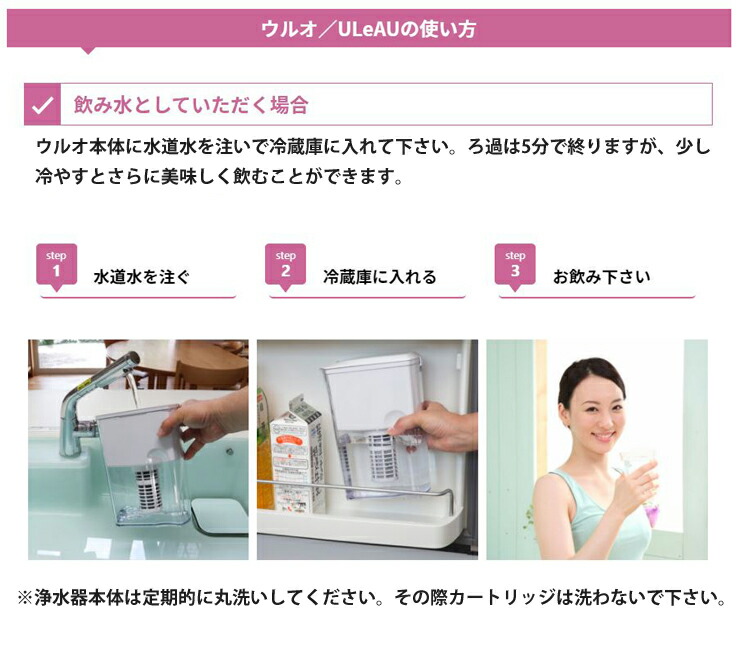 ウルオ／ULeAUの使い方

飲み水としていただく場合

ウルオ本体に水道水を注いで冷蔵庫に入れて下さい。ろ過は5分で終りますが、少し冷やすとさらに美味しく飲むことができます。

step 1 水道水を注ぐ

step 2 冷蔵庫に入れる

step 3 お飲み下さい

※浄水器本体は定期的に丸洗いしてください。その際カートリッジは洗わないで下さい。