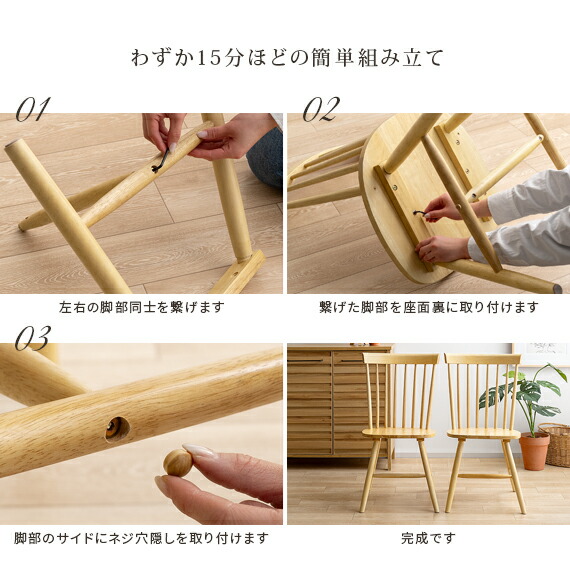 わずか15分ほどの簡単組み立て

01

左右の脚部同士を繋げます

02

繋げた脚部を座面裏に取り付けます

03

脚部のサイドにネジ穴隠しを取り付けます

完成です