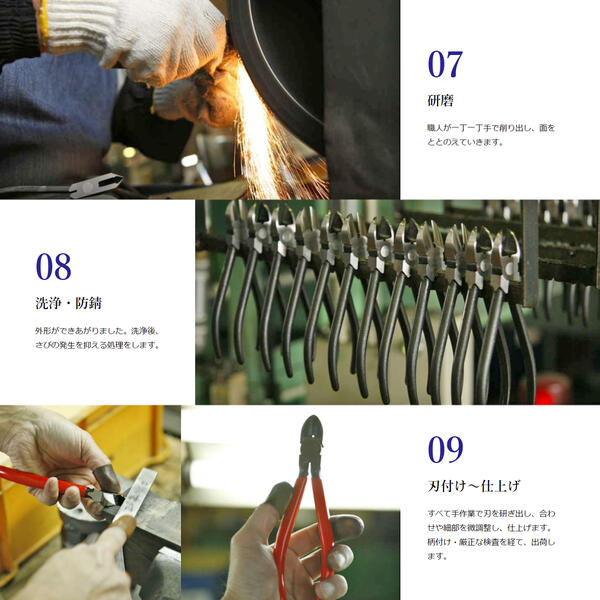 07

研磨

職人が一丁一丁手で削り出し、面をととのえていきます。

08

洗浄・防錆

外形ができあがりました。洗浄後、さびの発生を抑える処理をします。

09

刃付け～仕上げ

すべて手作業で刃を研ぎ出し、合わせや細部を微調整し、仕上げます。柄付け・厳正な検査を経て、出荷します。