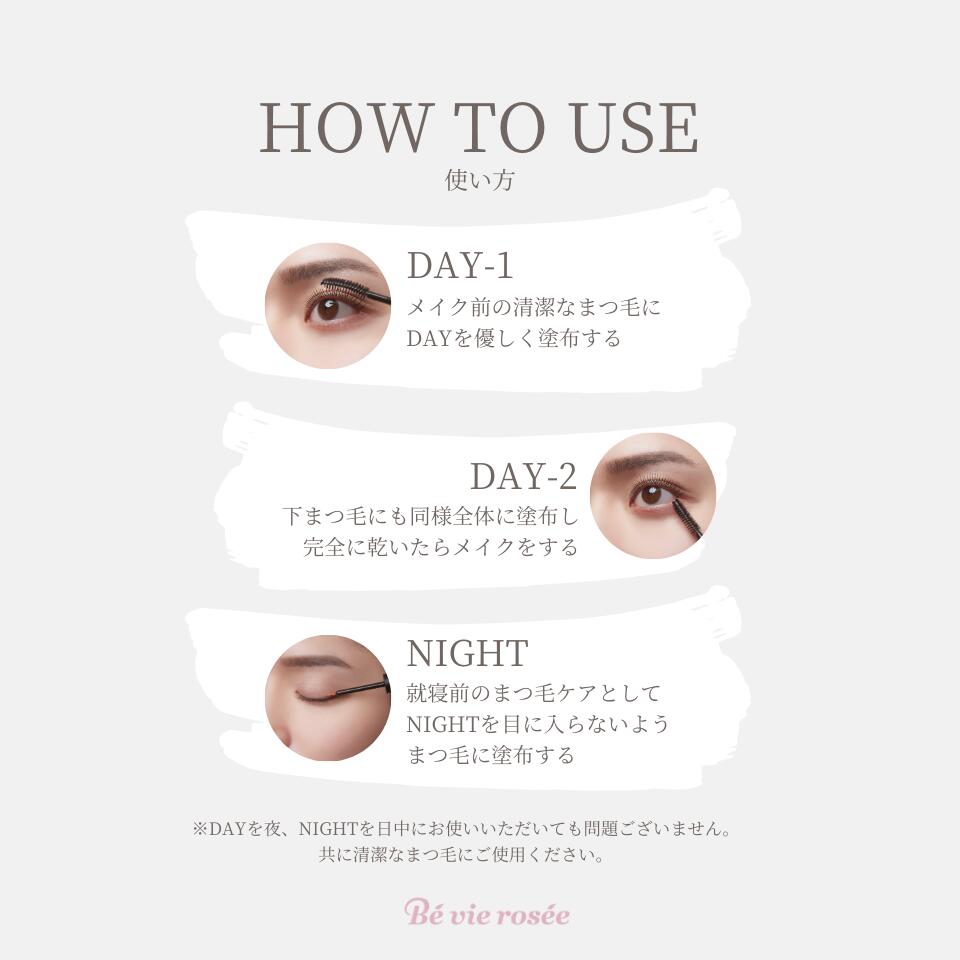 HOW TO USE
使い方

DAY-1
メイク前の清潔なまつ毛に
DAYを優しく塗布する

DAY-2
下まつ毛にも同様全体に塗布し
完全に乾いたらメイクをする

NIGHT
就寝前のまつ毛ケアとして
NIGHTを目に入らないよう
まつ毛に塗布する

※DAYを夜、NIGHTを日中にお使いいただいても問題ございません。
共に清潔なまつ毛にご使用ください。

Bé vie rosée