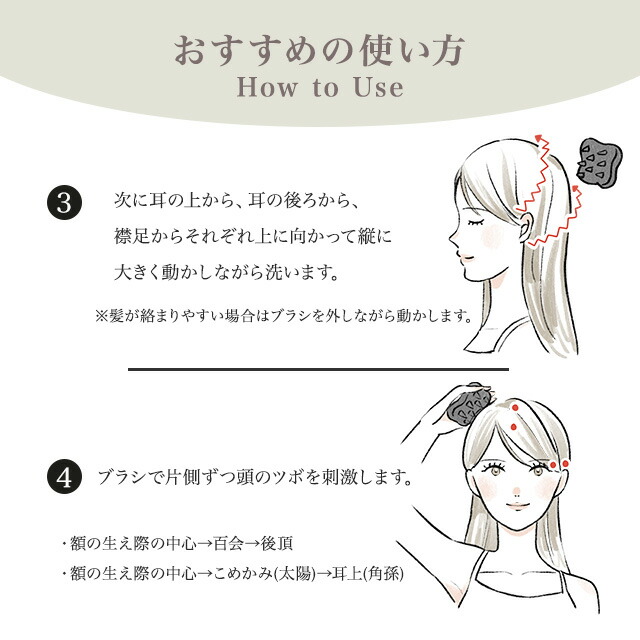 おすすめの使い方
How to Use

3 次に耳の上から、耳の後ろから、襟足からそれぞれ上に向かって縦に大きく動かしながら洗います。

※髪が絡まりやすい場合はブラシを外しながら動かします。

4 ブラシで片側ずつ頭のツボを刺激します。

・額の生え際の中心→百会→後頂
・額の生え際の中心→こめかみ(太陽)→耳上(角孫)