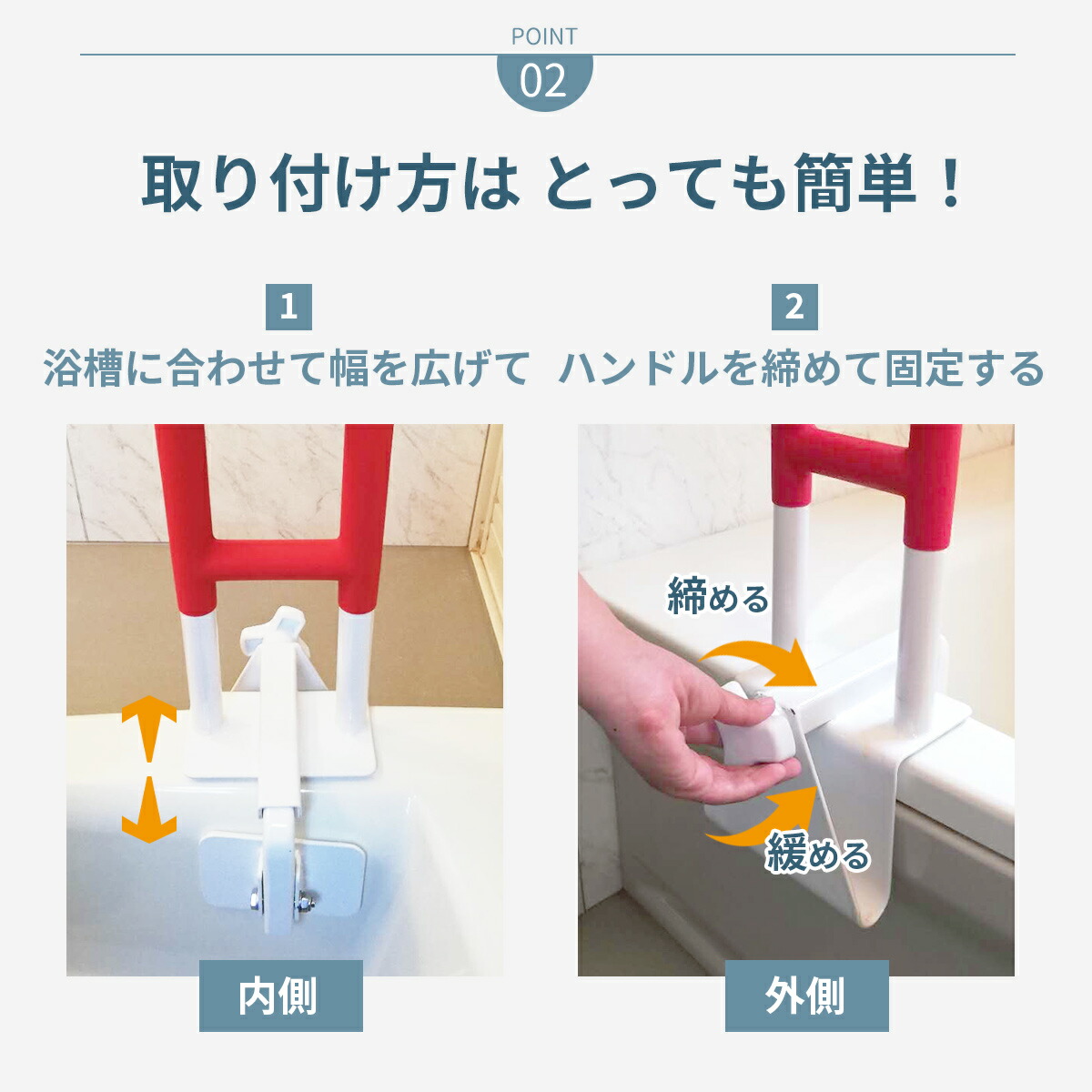 POINT
02

取り付け方は とっても簡単！

1
浴槽に合わせて幅を広げて

内側

2
ハンドルを締めて固定する

締める

緩める

外側