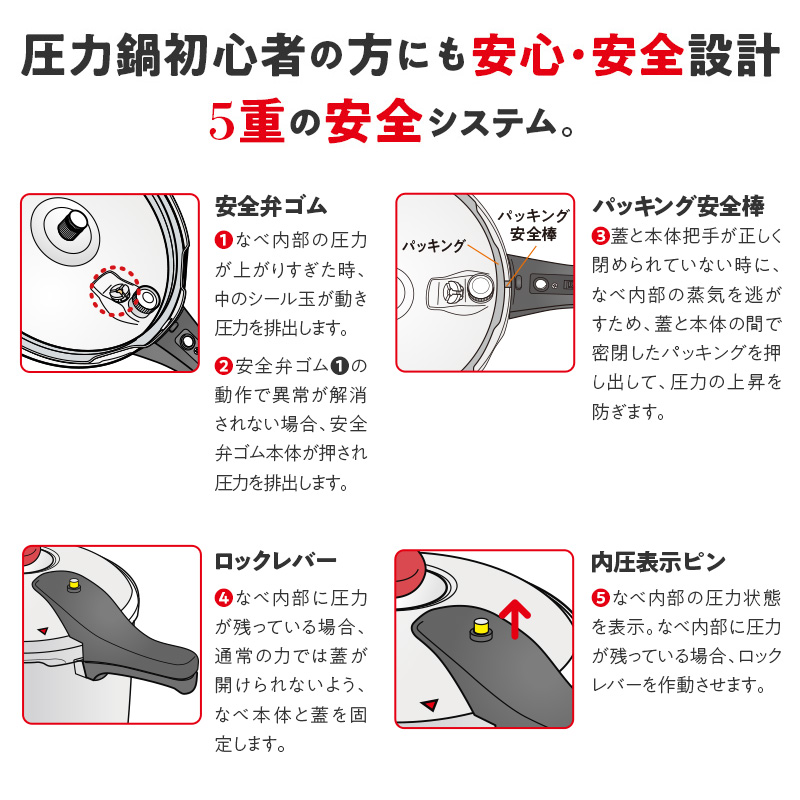 圧力鍋初心者の方にも安心・安全設計

5重の安全システム。

安全弁ゴム

❶なべ内部の圧力が上がりすぎた時、中のシール玉が動き圧力を排出します。

❷安全弁ゴム❶の動作で異常が解消されない場合、安全弁ゴム本体が押され圧力を排出します。

パッキング
パッキング安全棒

パッキング安全棒

❸蓋と本体把手が正しく閉められていない時に、なべ内部の蒸気を逃がすため、蓋と本体の間で密閉したパッキングを押し出して、圧力の上昇を防ぎます。

ロックレバー

❹なべ内部に圧力が残っている場合、通常の力では蓋が開けられないよう、なべ本体と蓋を固定します。

内圧表示ピン

❺なべ内部の圧力状態を表示。なべ内部に圧力が残っている場合、ロックレバーを作動させます。