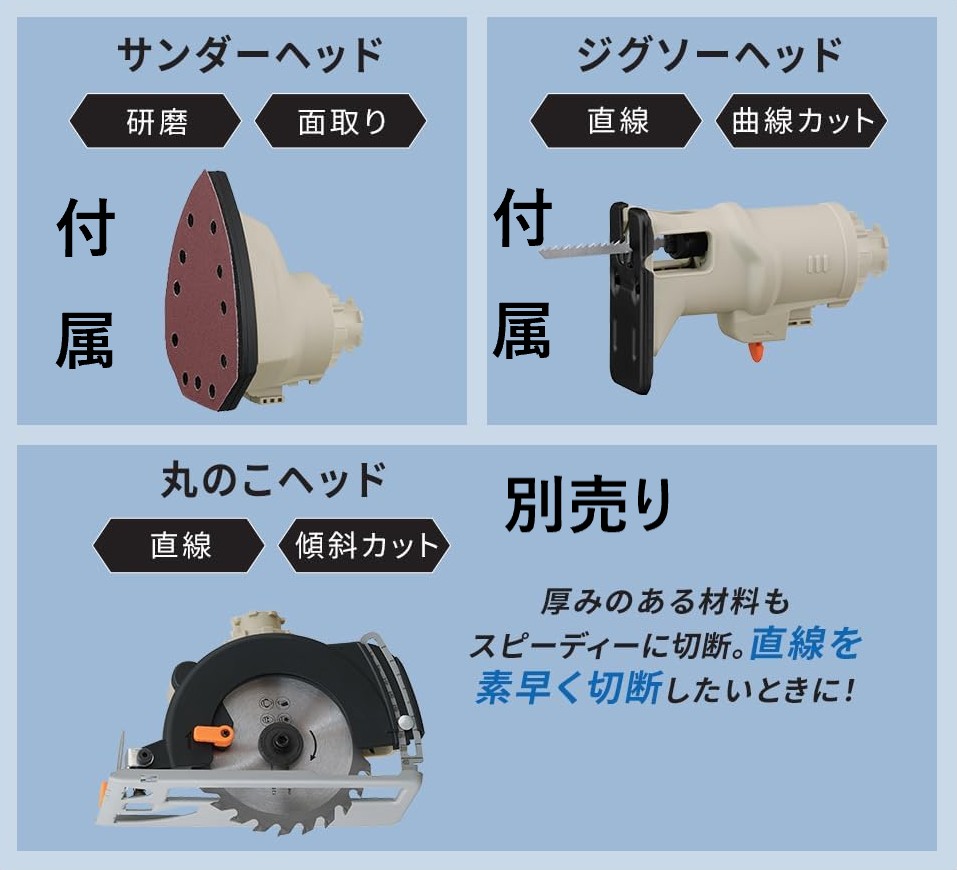 サンダーヘッド

研磨

面取り

付属

ジグソーヘッド

直線

曲線カット

付属

丸のこヘッド

直線

傾斜カット

別売り

厚みのある材料もスピーディーに切断。直線を素早く切断したいときに！