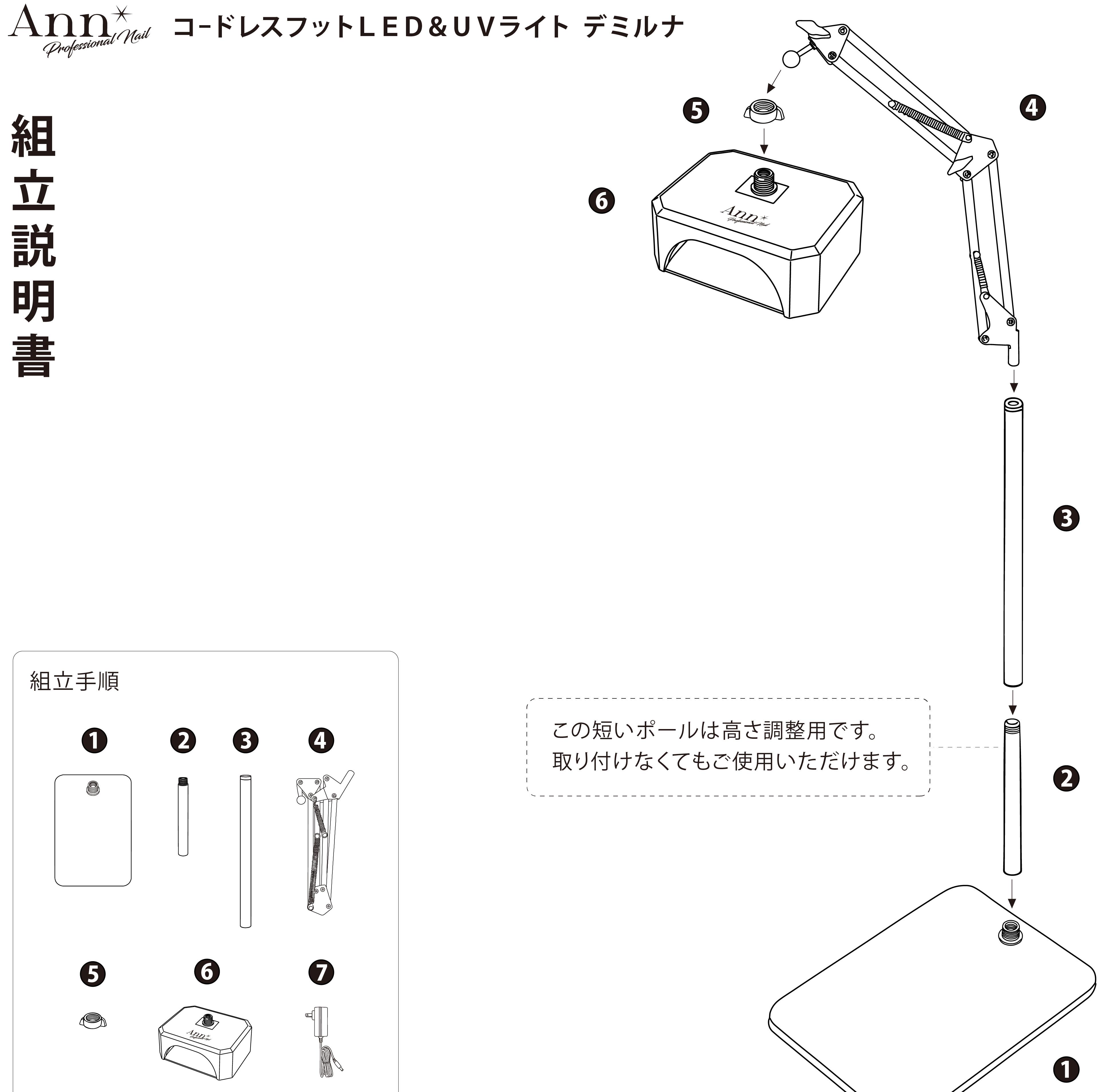 Ann Professional Nail コードレスフットLED＆UVライト デミルナ

組立説明書

❺

❹

❻

Ann Professional Nail

❸

この短いポールは高さ調整用です。
取り付けなくてもご使用いただけます。

❷

❶

組立手順

❶ ❷ ❸ ❹

❺ ❻ ❼

Ann Professional Nail