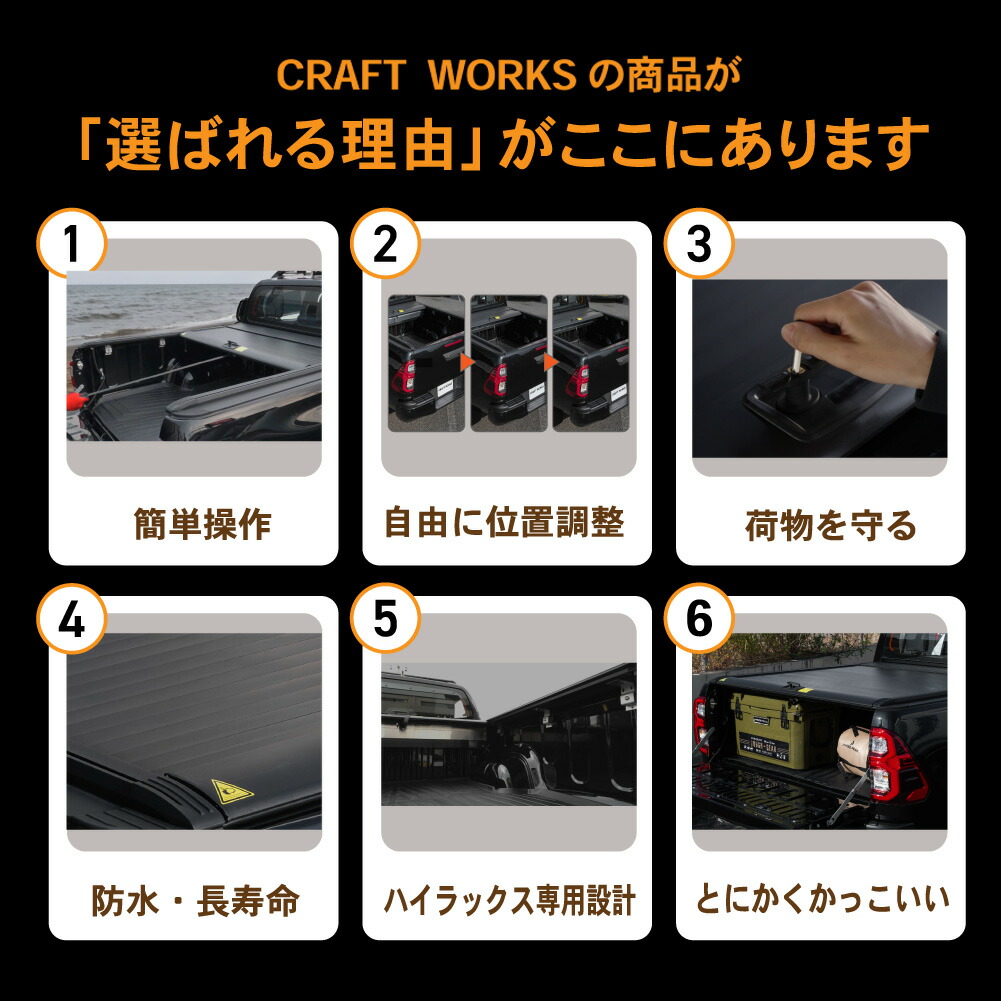 CRAFT WORKS の商品が
「選ばれる理由」がここにあります

1
簡単操作

2
自由に位置調整

3
荷物を守る

4
防水・長寿命

5
ハイラックス専用設計

6
とにかくかっこいい