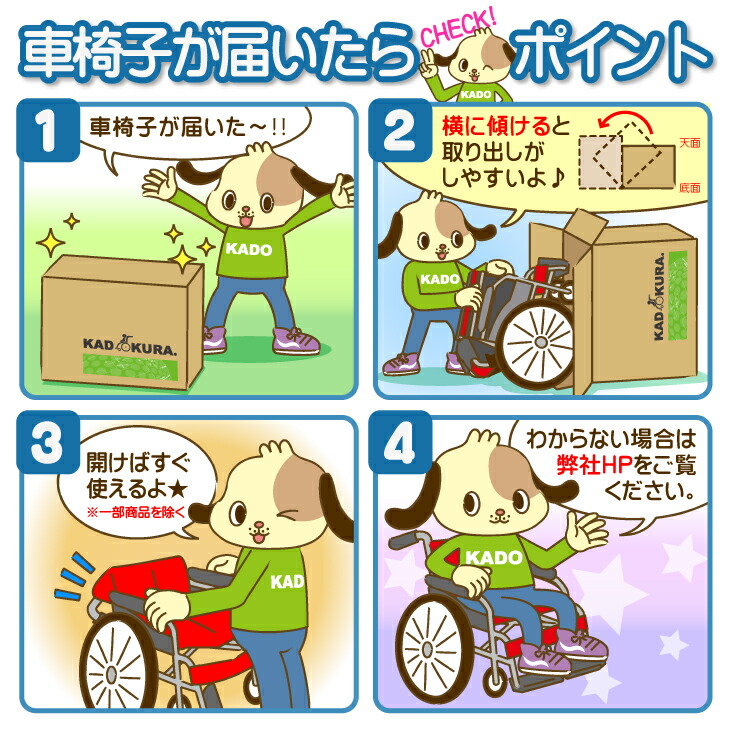 車椅子が届いたら CHECK! ポイント

KADO

1

車椅子が届いた～!!

KADO

KADOKURA.

2

横に傾けると取り出しがしやすいよ♪

天面

底面

KADO

KADOKURA.

3

開けばすぐ使えるよ★

※一部商品を除く

KAD

4

わからない場合は弊社HPをご覧ください。

KADO