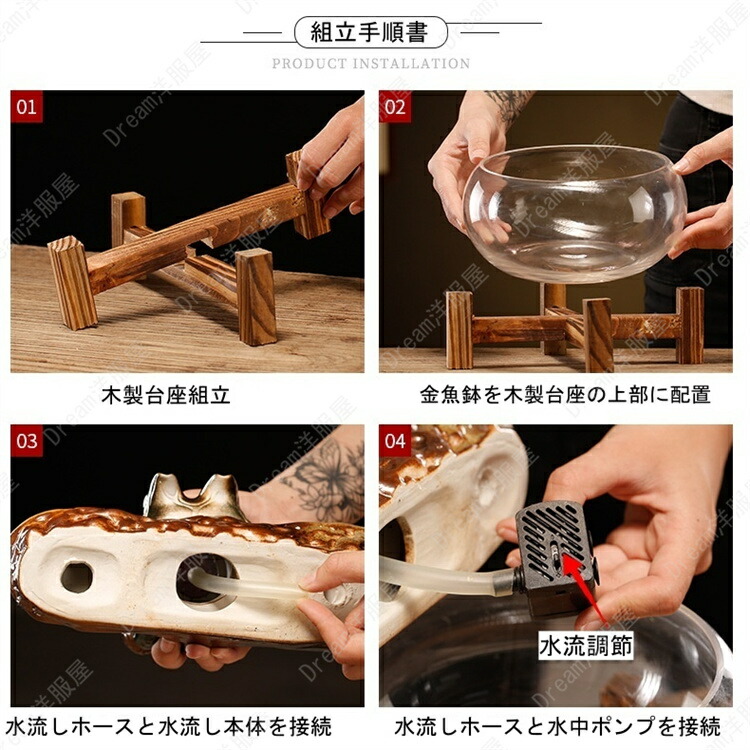 組立手順書

PRODUCT INSTALLATION

01

木製台座組立

02

金魚鉢を木製台座の上部に配置

03

水流しホースと水流し本体を接続

04

水流調節

水流しホースと水中ポンプを接続

Dream洋服屋